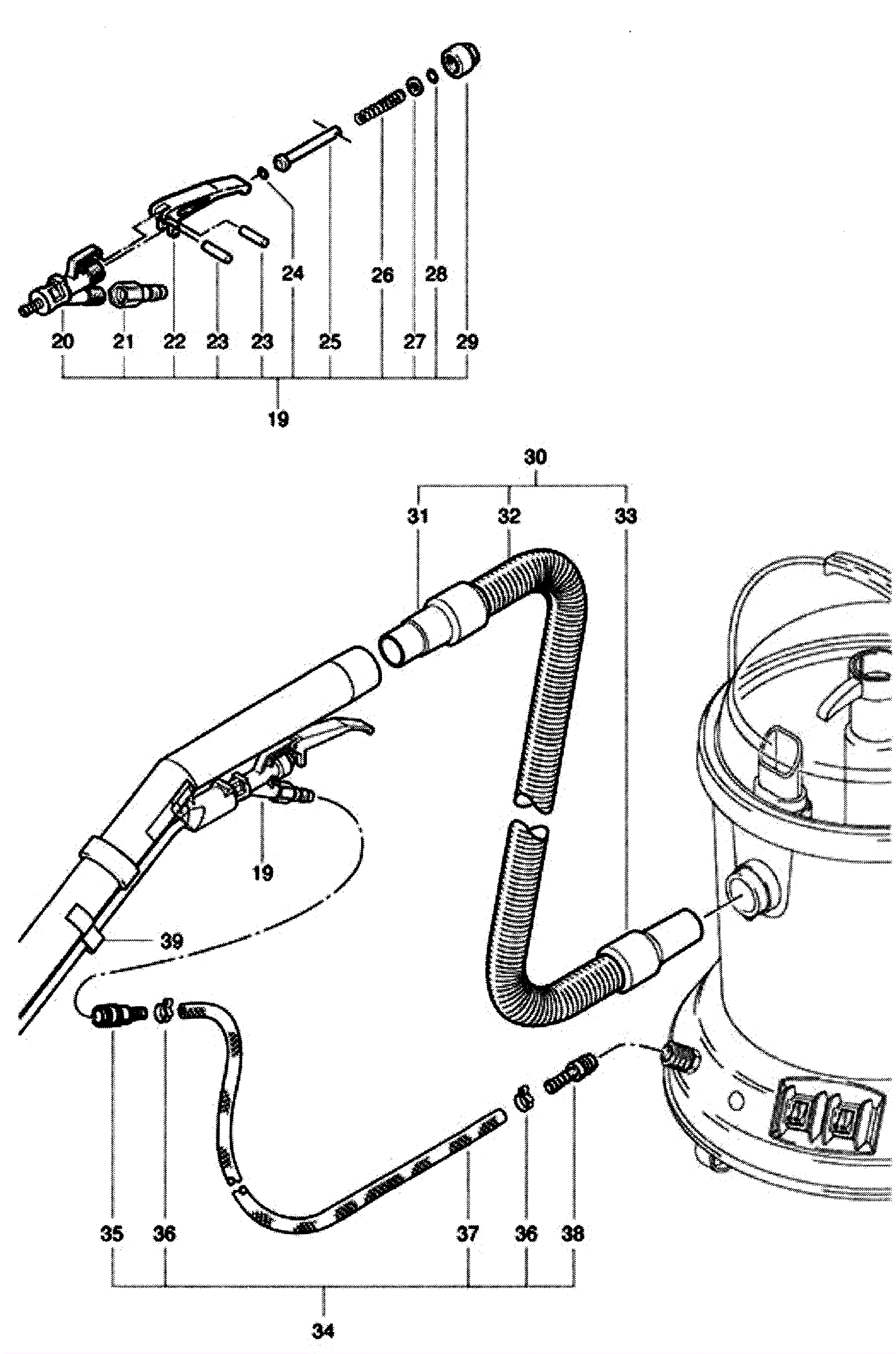 24 26 28

20 21 22 23 23 25 27 29

19

30

31 32 33

19

39

35 36 37 36 38

34