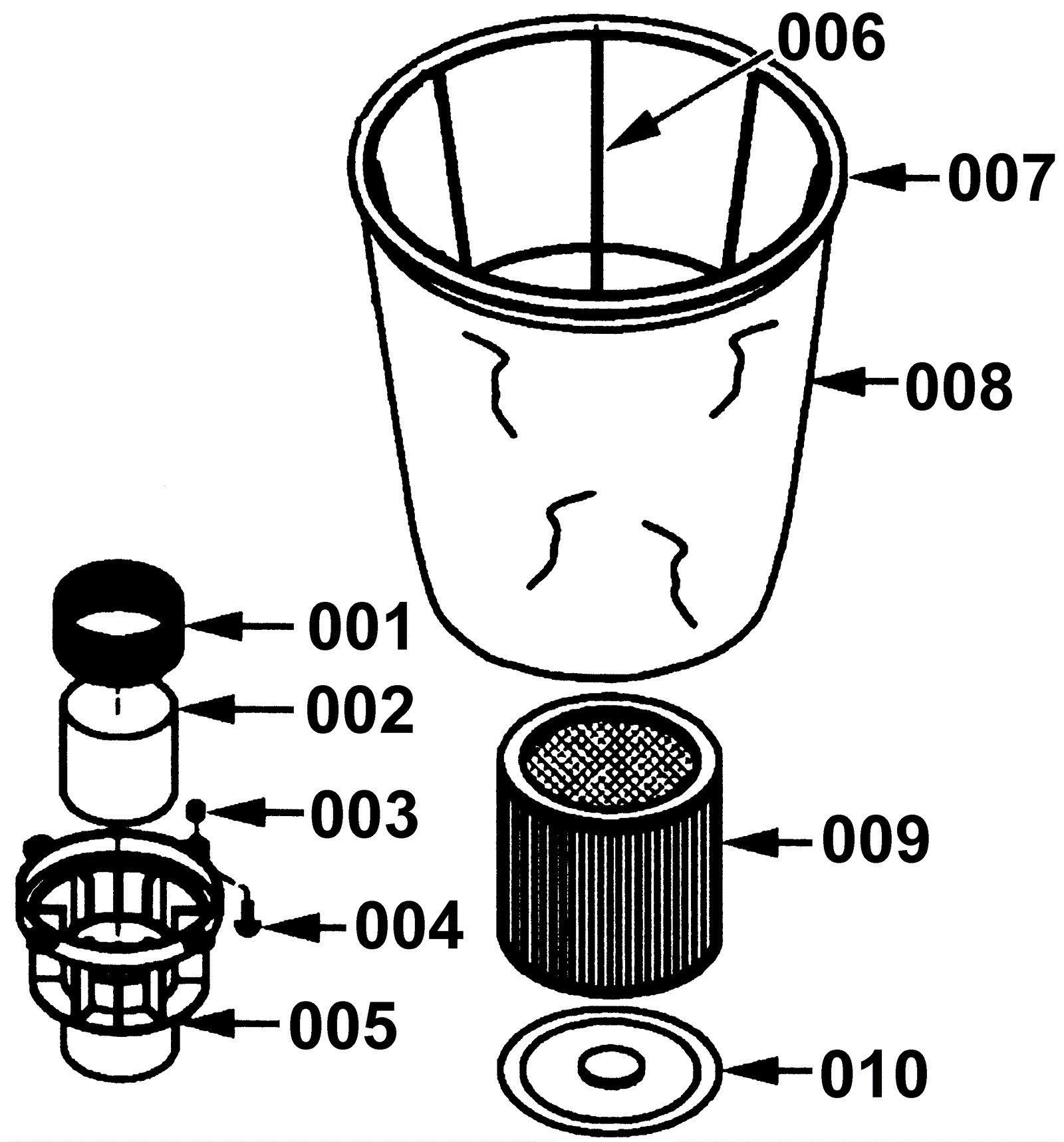 006
007
008
001
002
003
009
004
005
010