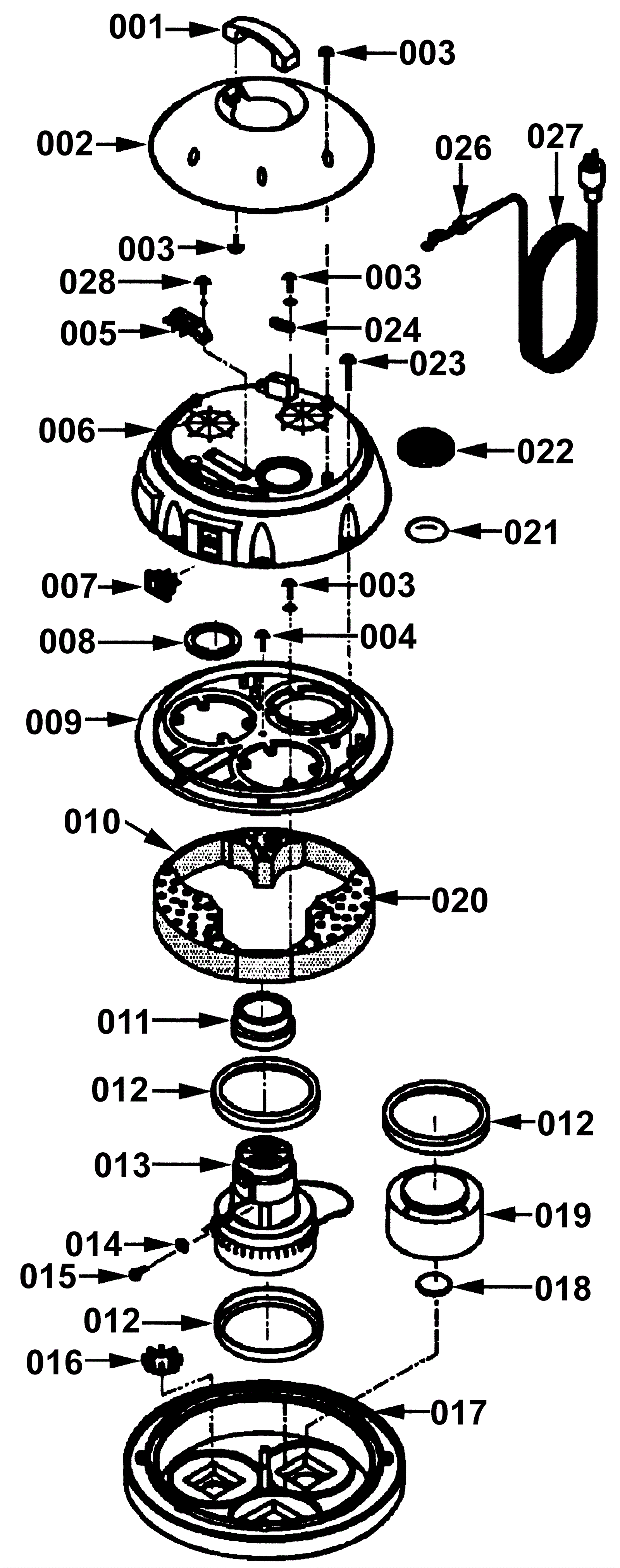 001
003
002
026
027
003
028
003
005
024
023
006
022
021
007
003
008
004
009
010
020
011
012
012
013
019
014
015
018
012
016
017