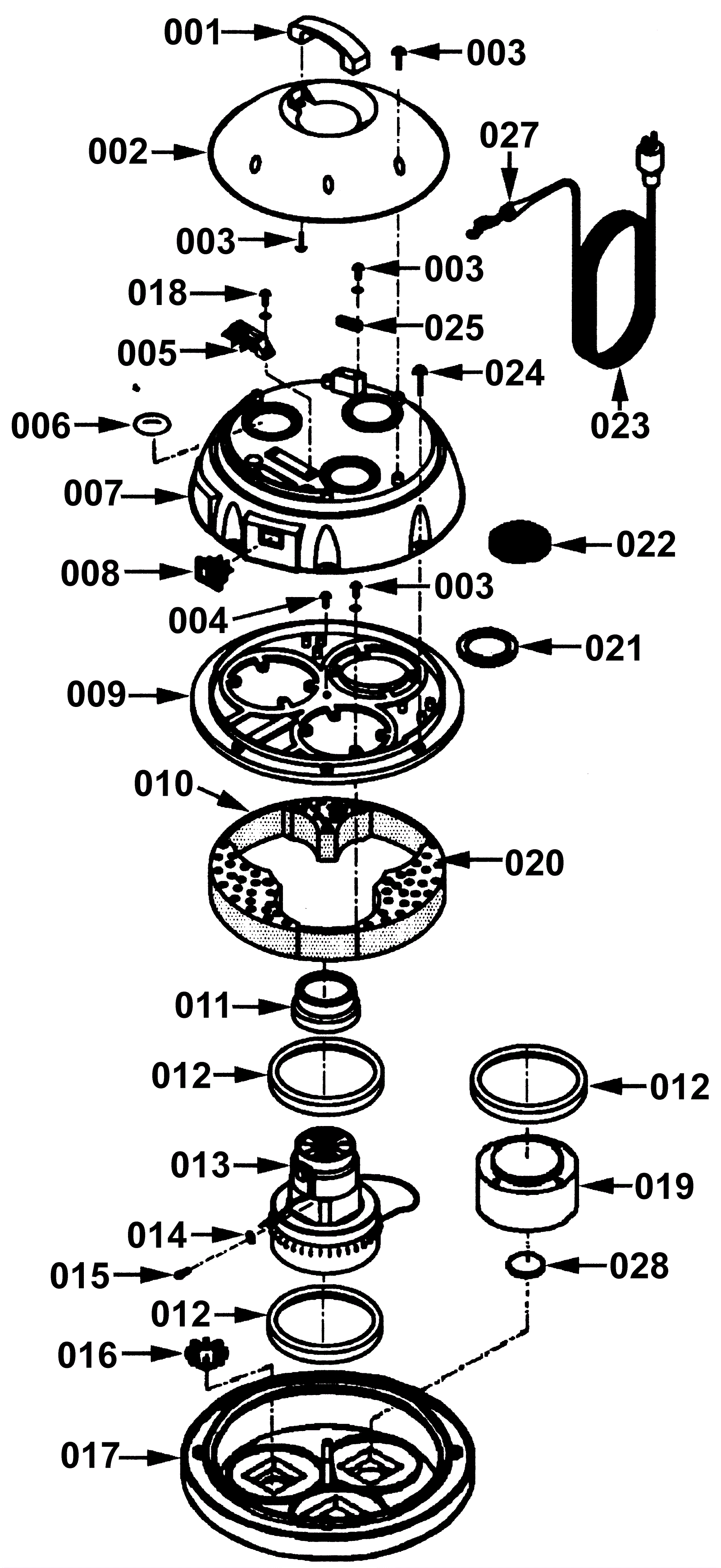 001
003
002
027
003
003
018
025
005
024
006
023
007
022
008
003
004
021
009
010
020
011
012
012
013
019
014
015
028
012
016
017