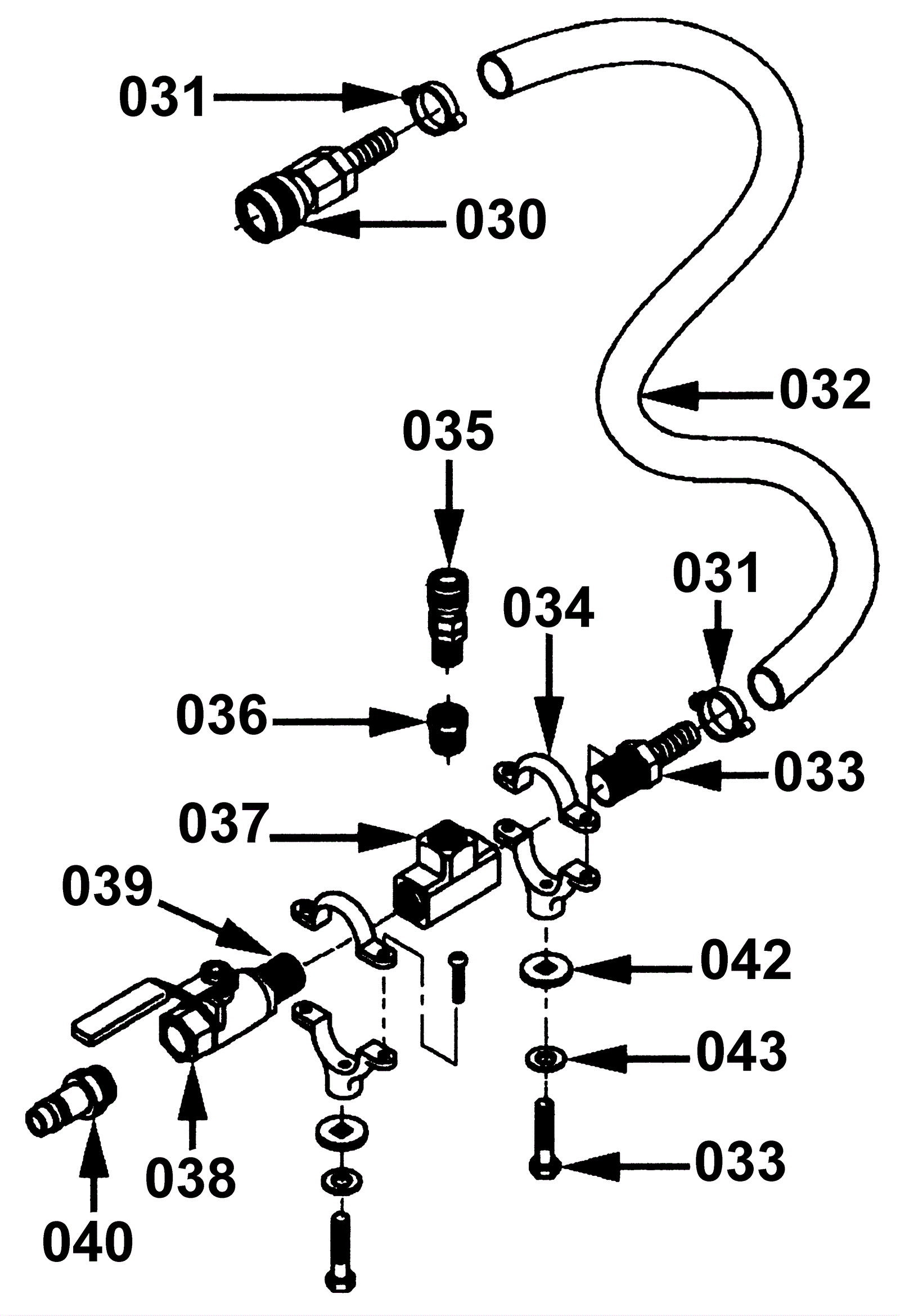 031
030
032
035
031
034
036
033
037
039
042
043
033
038
040