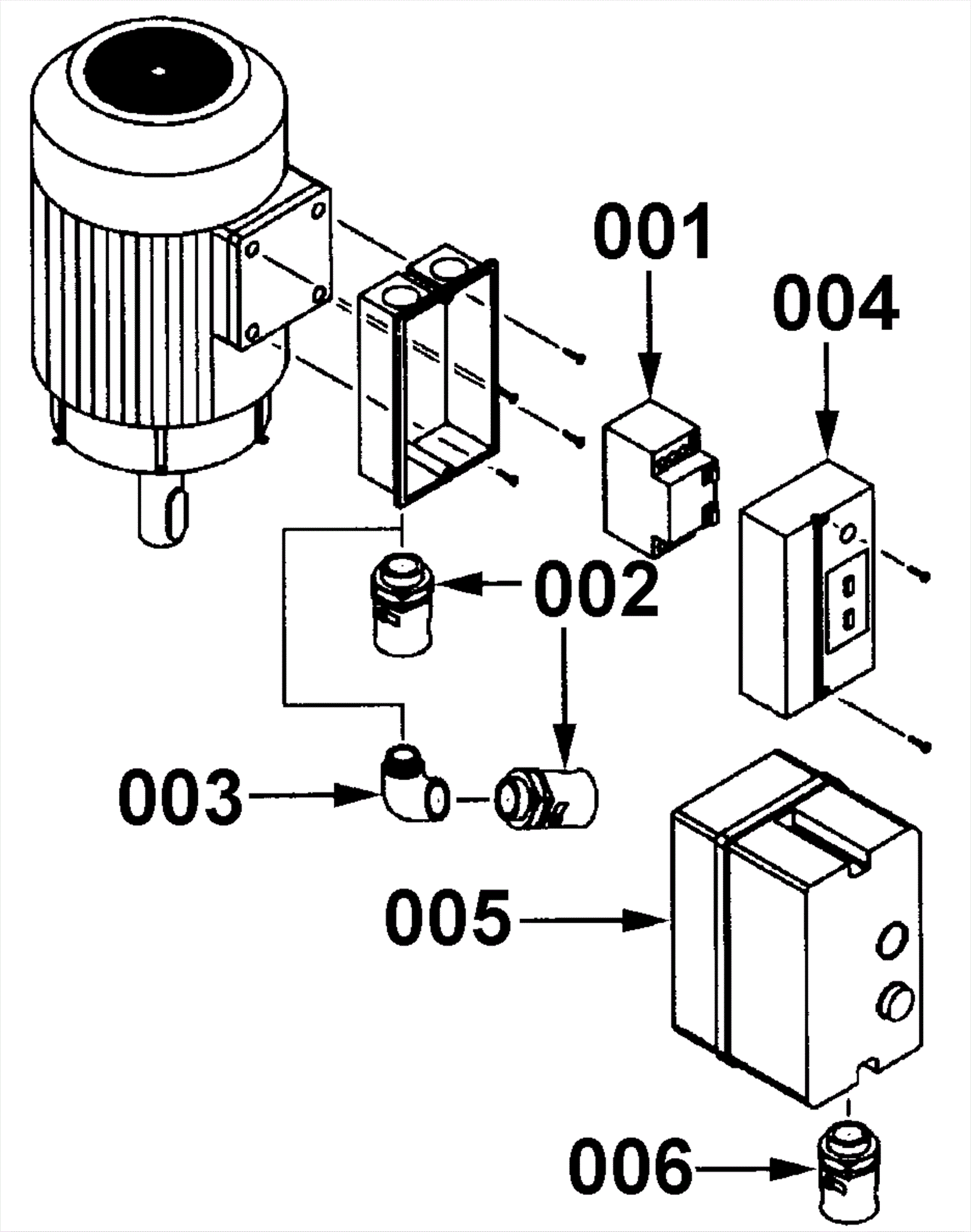 001
004
002
003
005
006