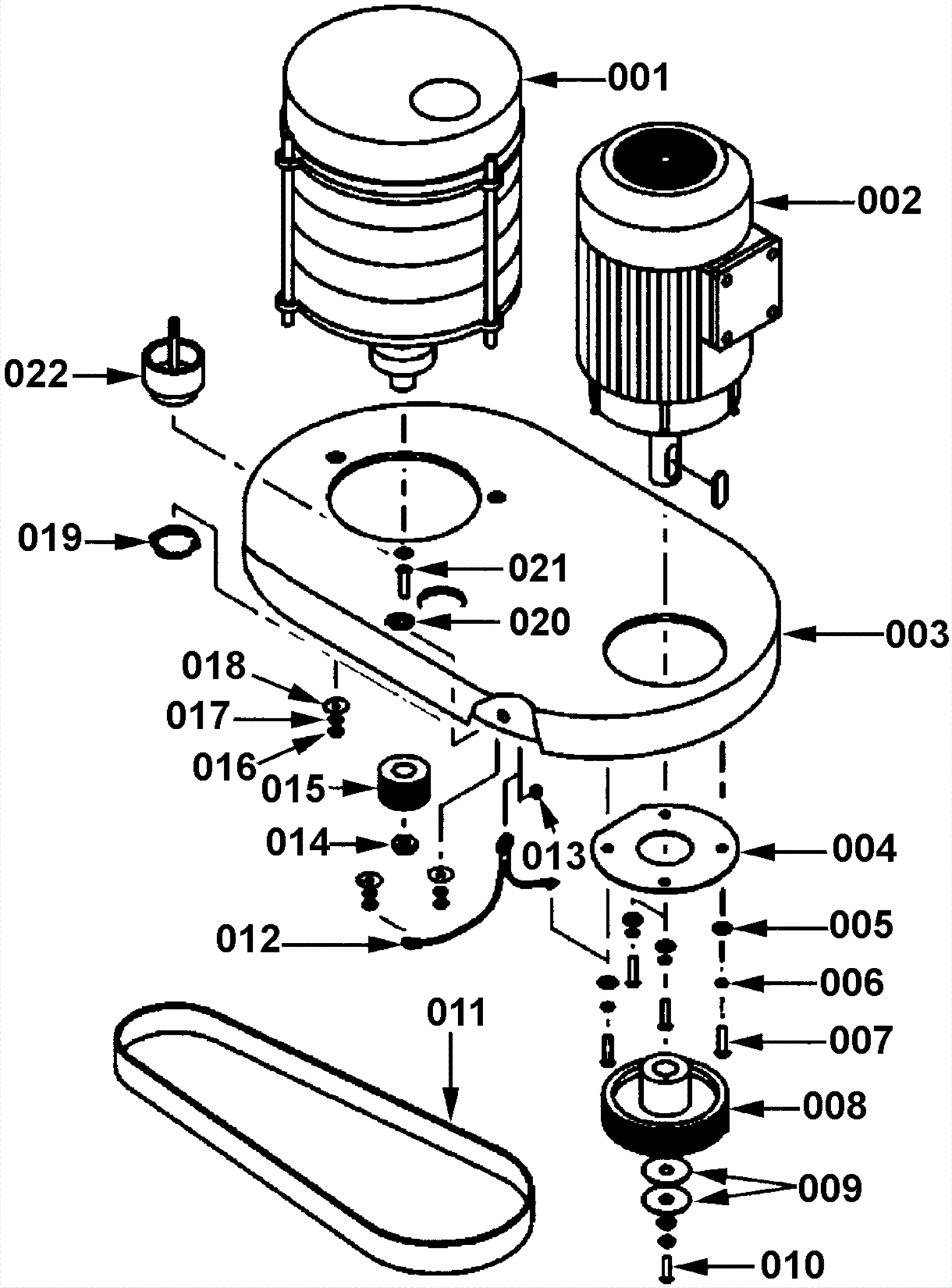 001
002
022
019
021
020
003
018
017
016
015
014
013
004
012
005
006
011
007
008
009
010