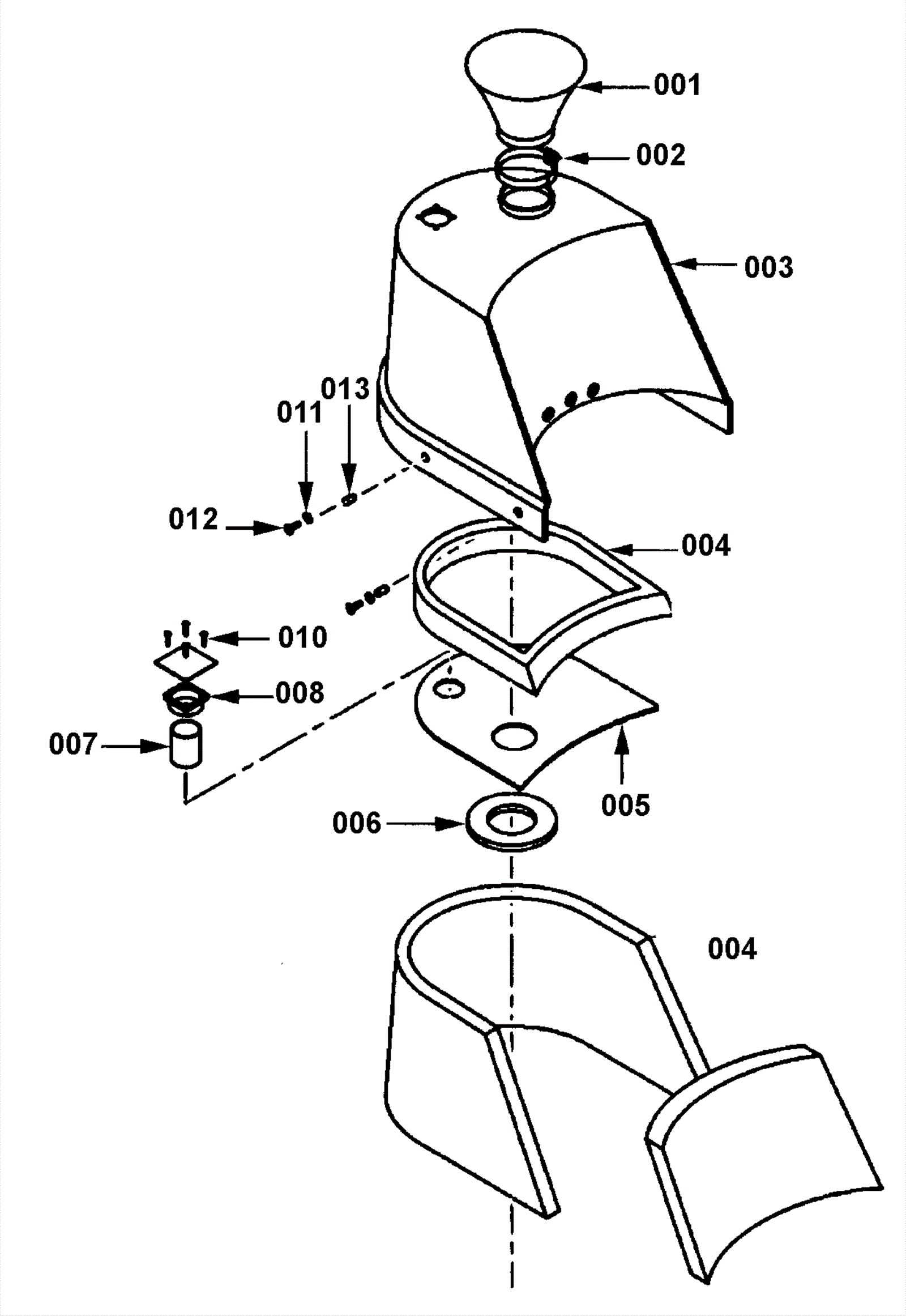 001
002
003
013
011
012
004
010
008
007
005
006
004