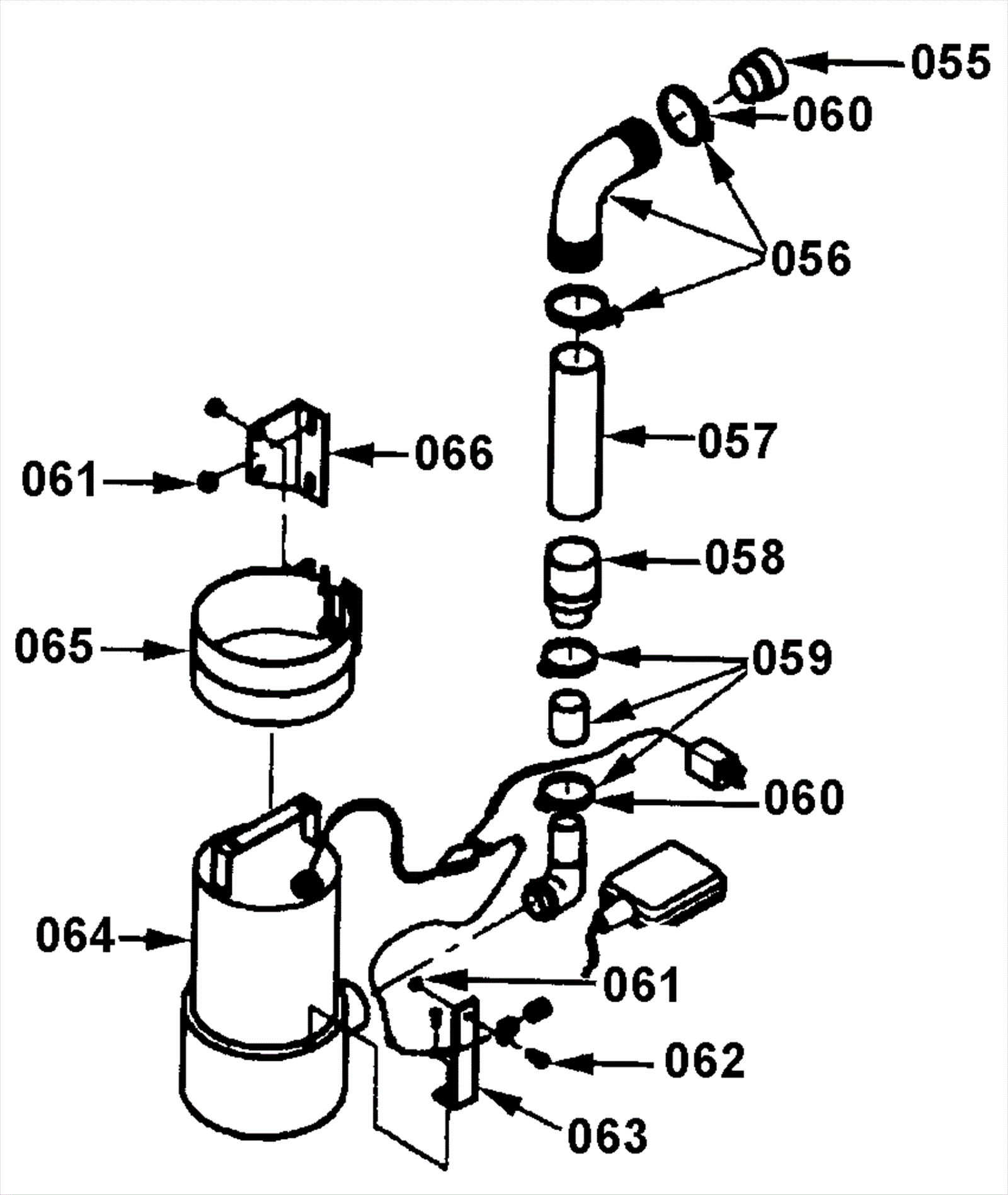 055
060
056
057
066
061
058
065
059
060
064
061
062
063