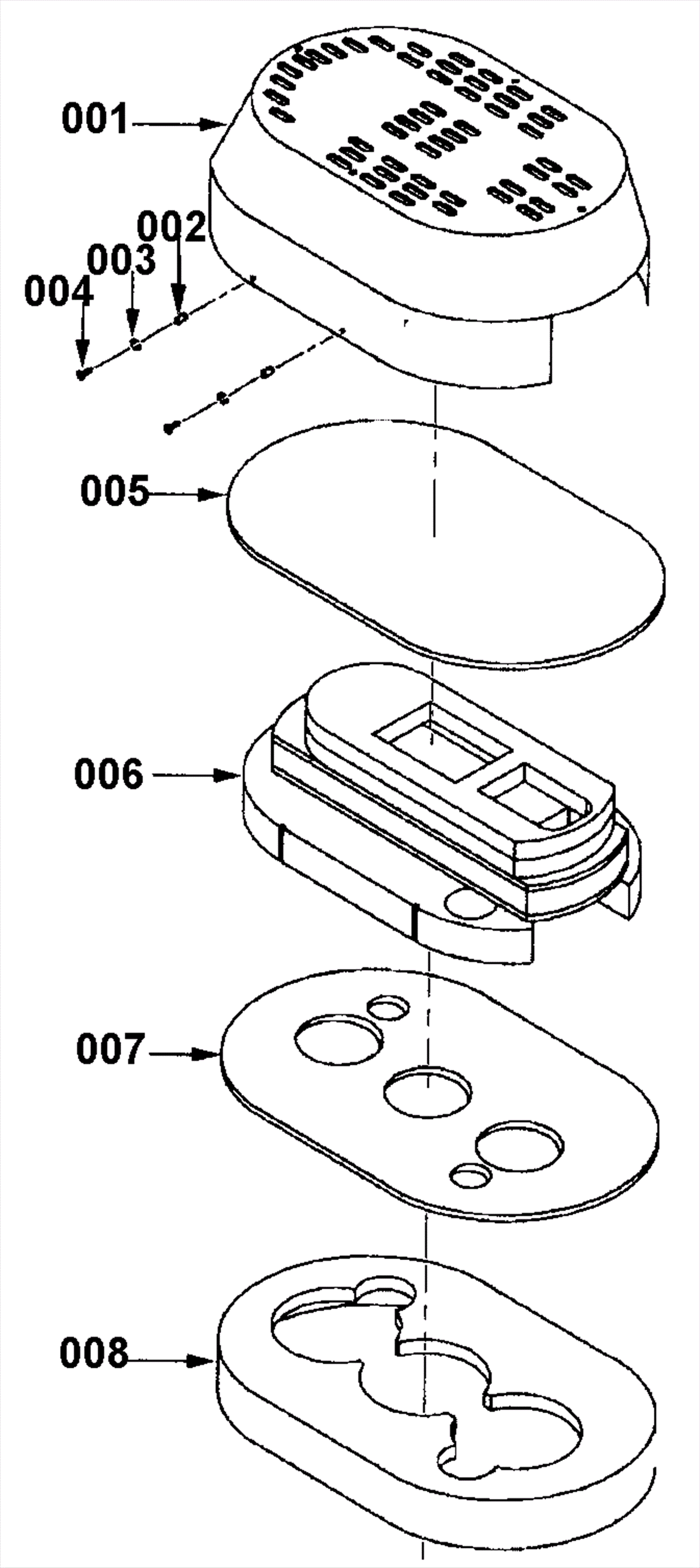 001
002
003
004
005
006
007
008