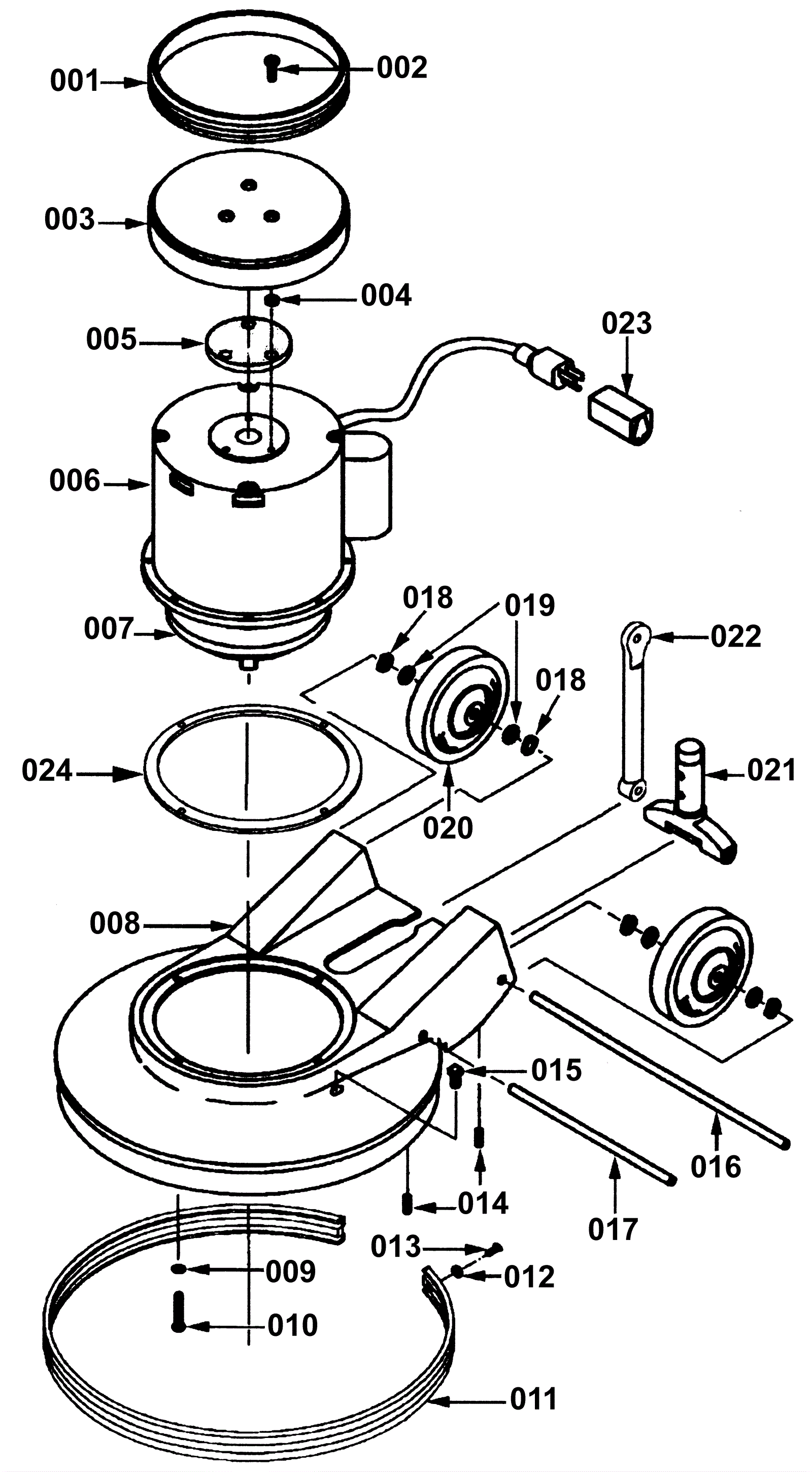 001
002
003
004
005
023
006
007
018
019
022
018
024
021
020
008
015
016
014
017
013
012
009
010
011