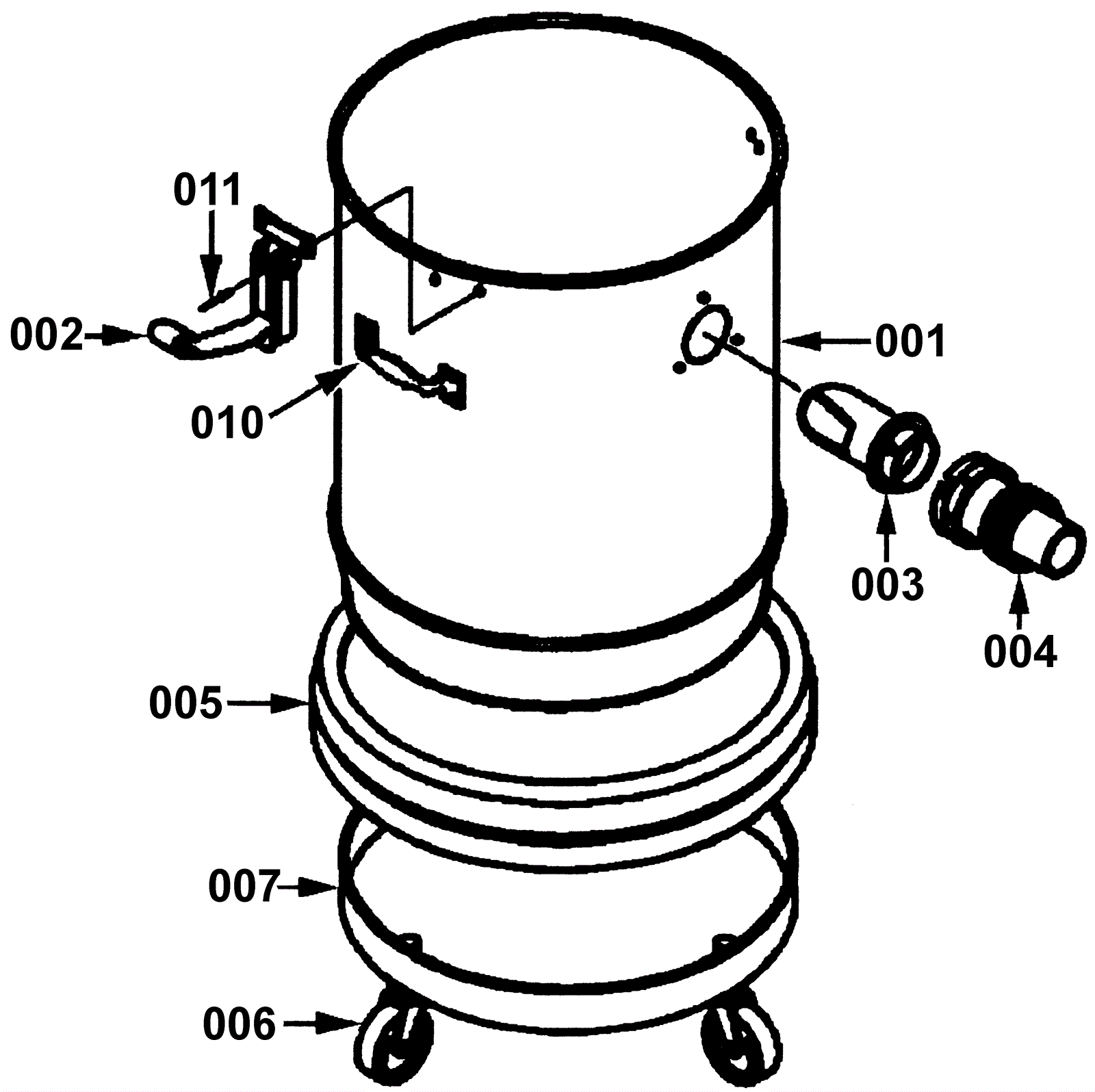 011
002
010
001
003
004
005
007
006