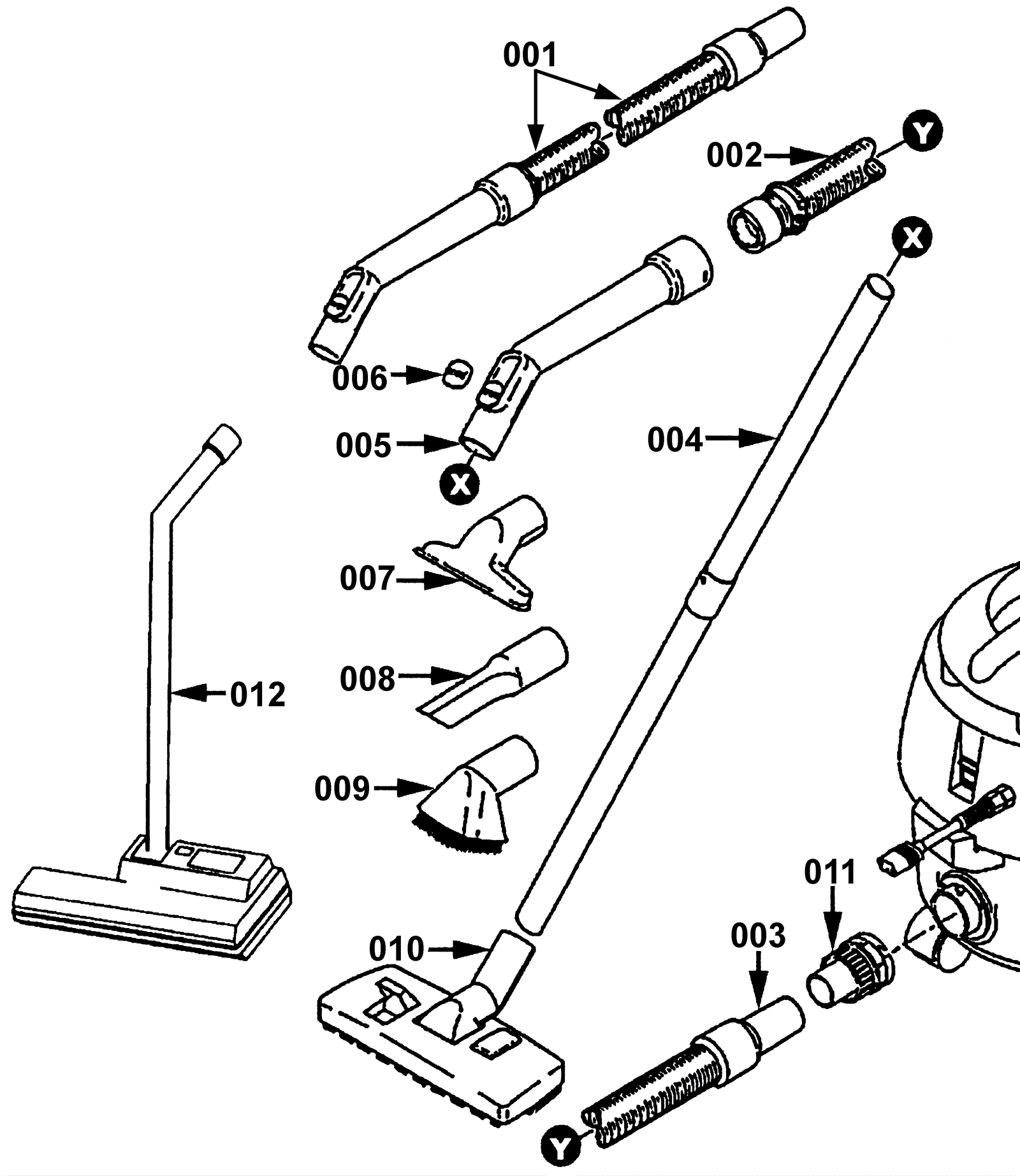 001
002
Y
X
006
005
X
004
007
008
012
009
011
003
010
Y