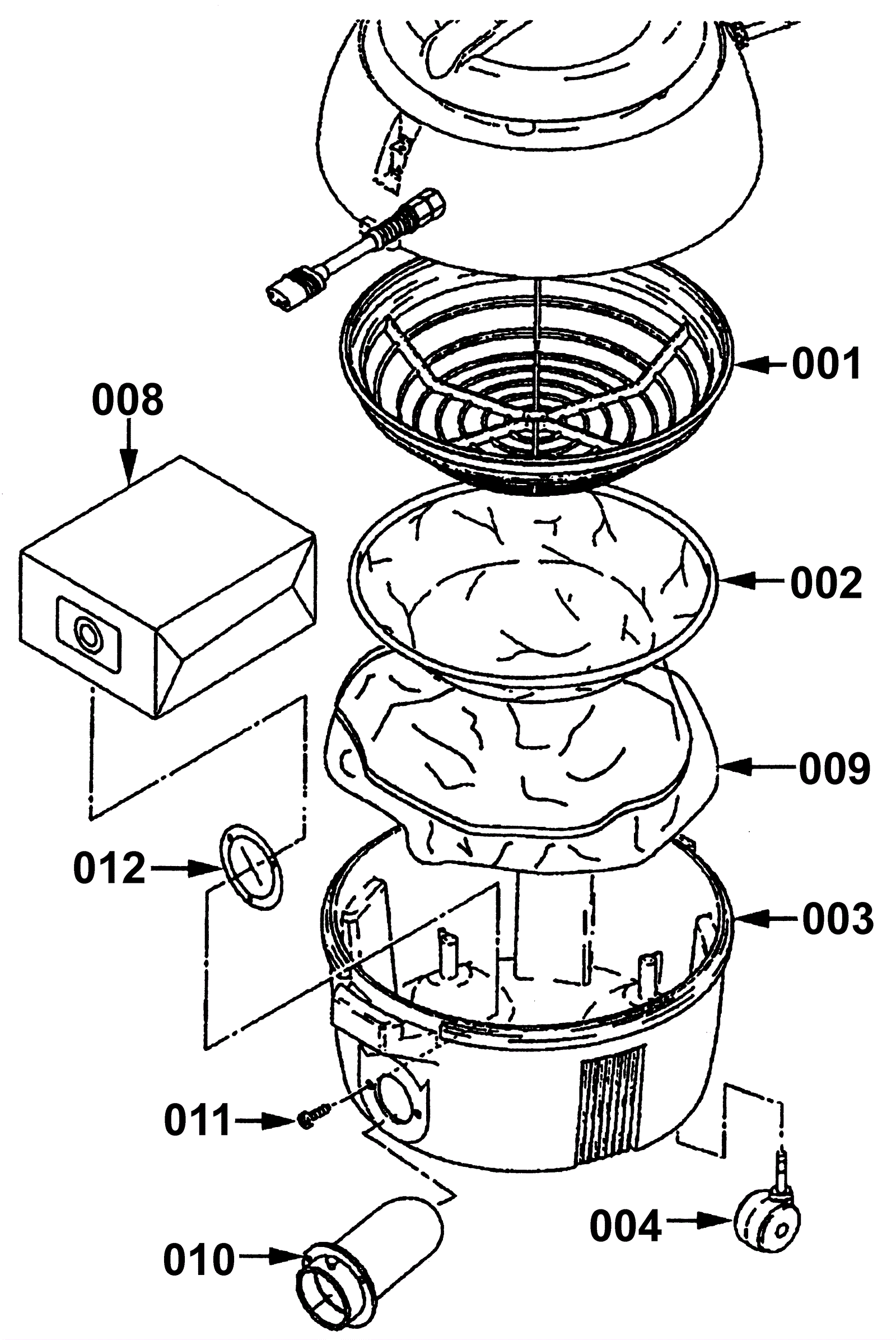 001

008

002

009

012

003

011

004

010