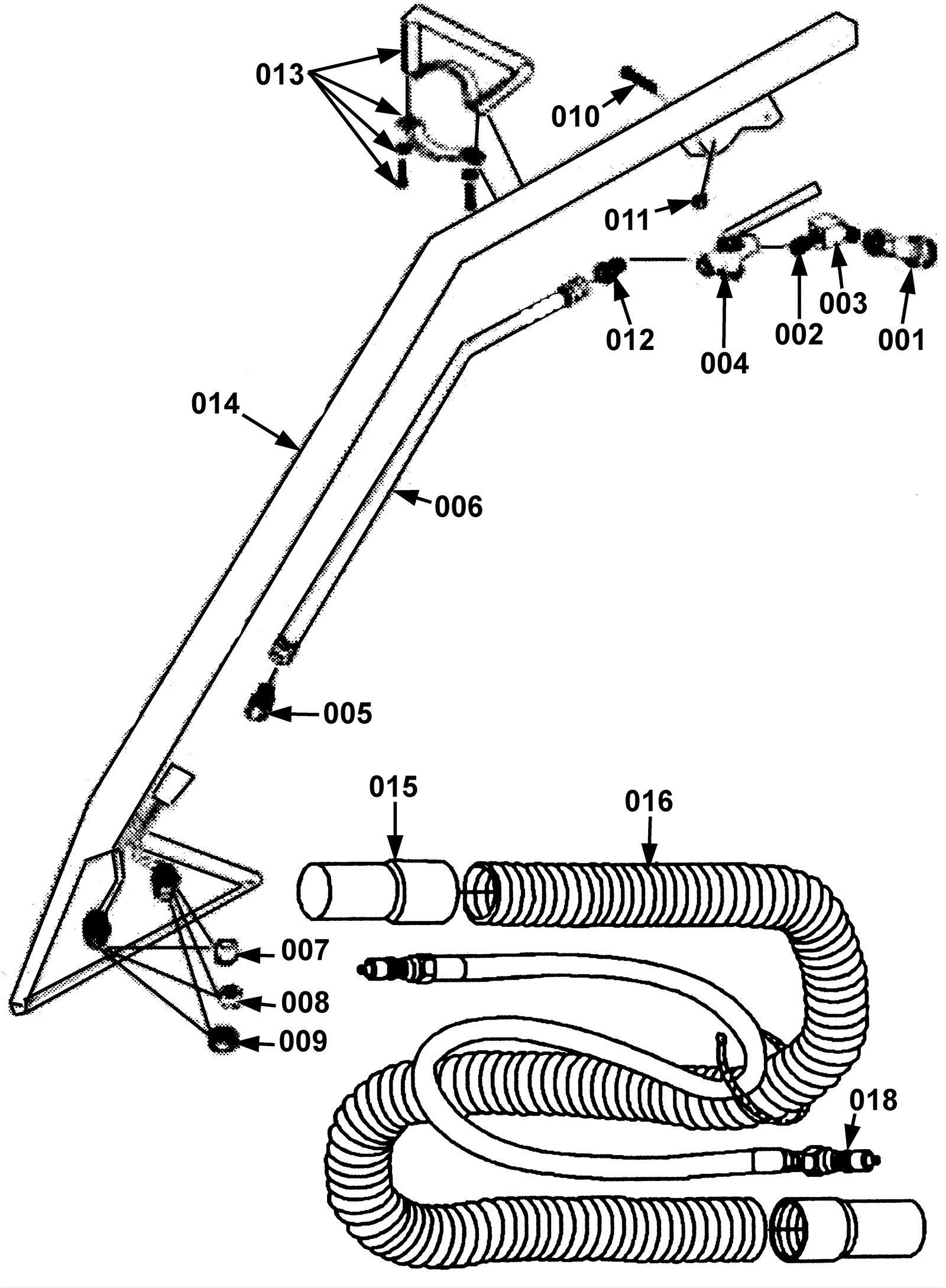 013
010
011
012
004
002
003
001
014
006
005
015
016
007
008
009
018