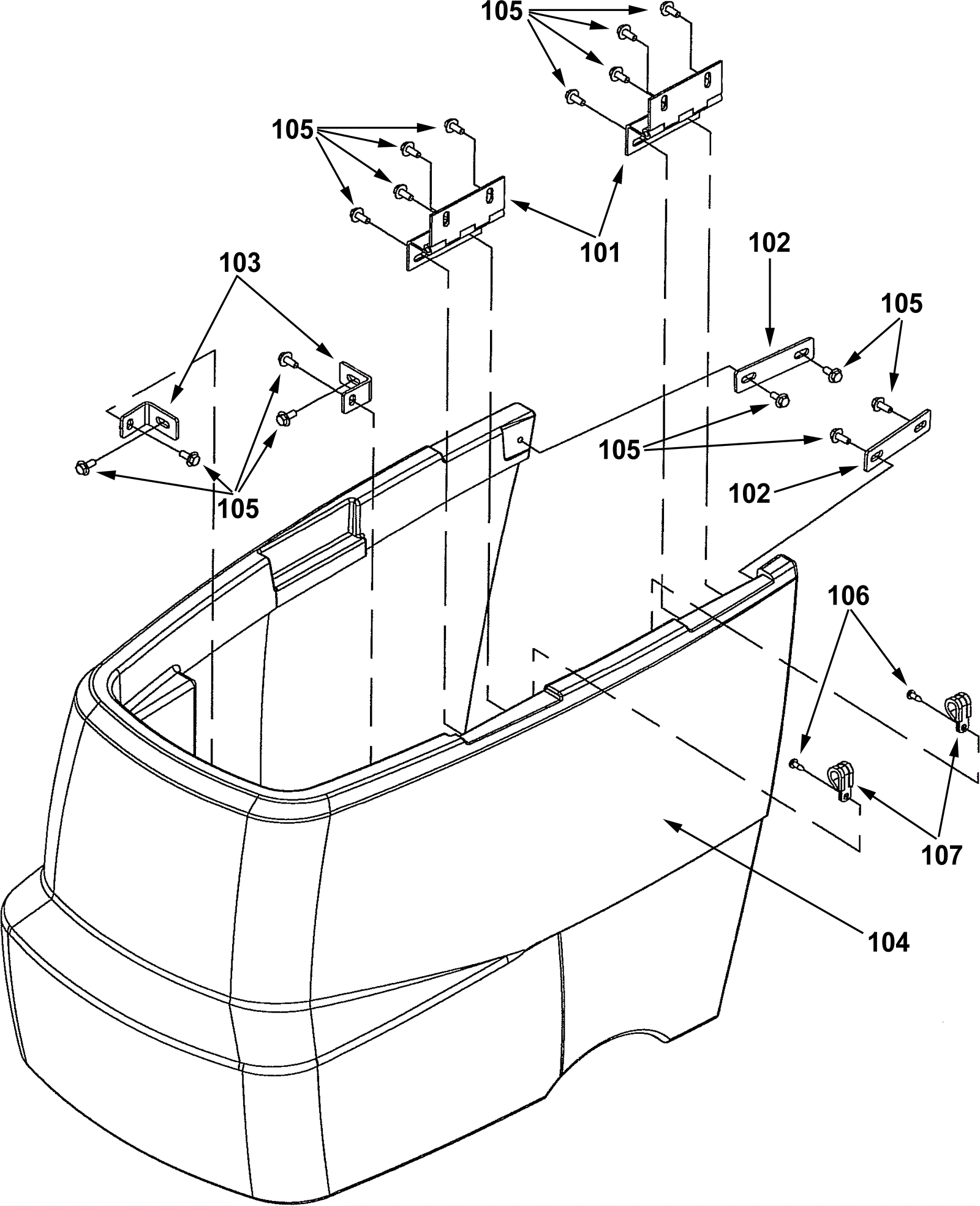 105
105
101
103
102
105
105
105
102
106
107
104