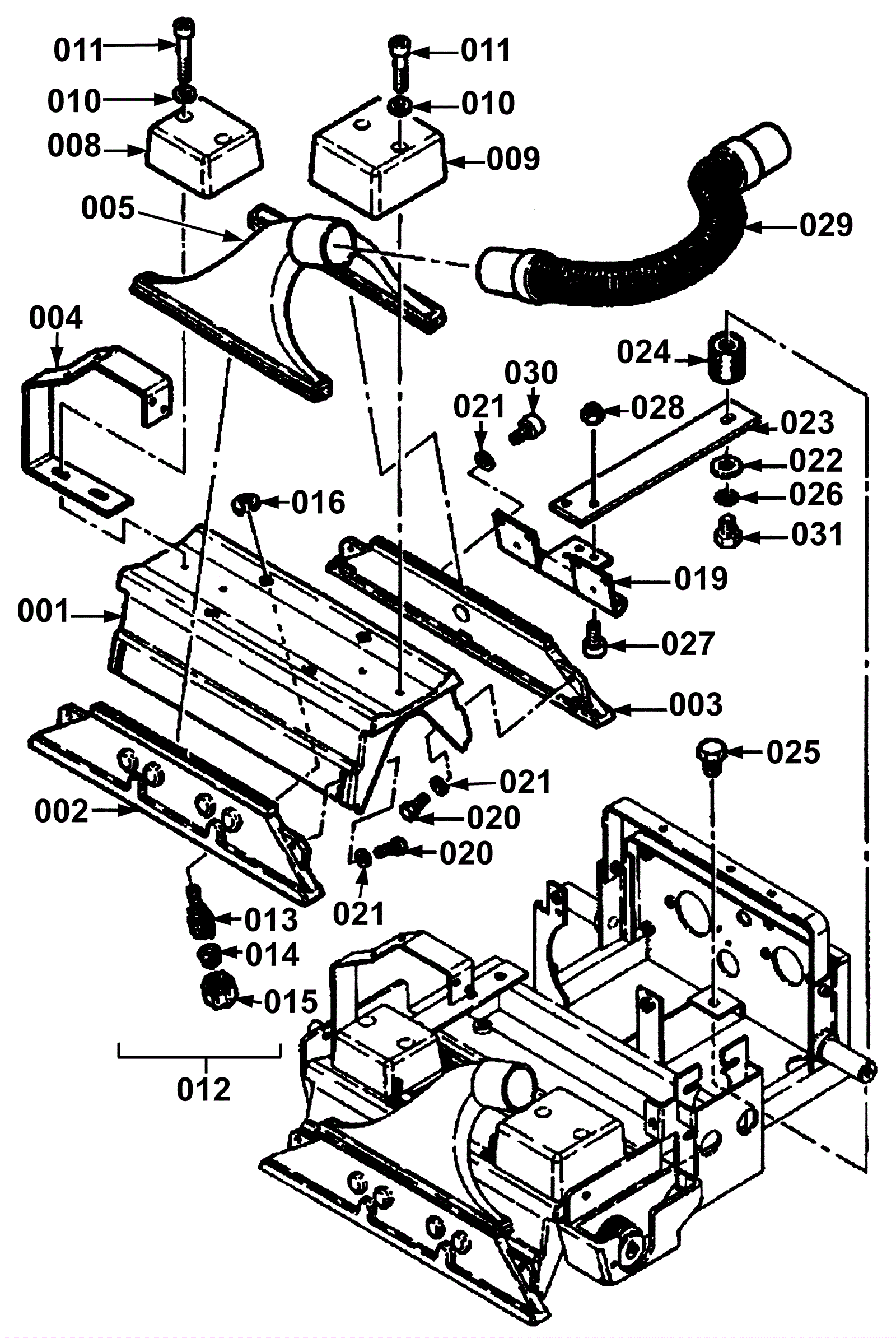 011
011
010
010
008
009
005
029
004
024
030
021
028
023
022
026
016
031
019
001
027
003
025
021
020
002
020
021
013
014
015
012