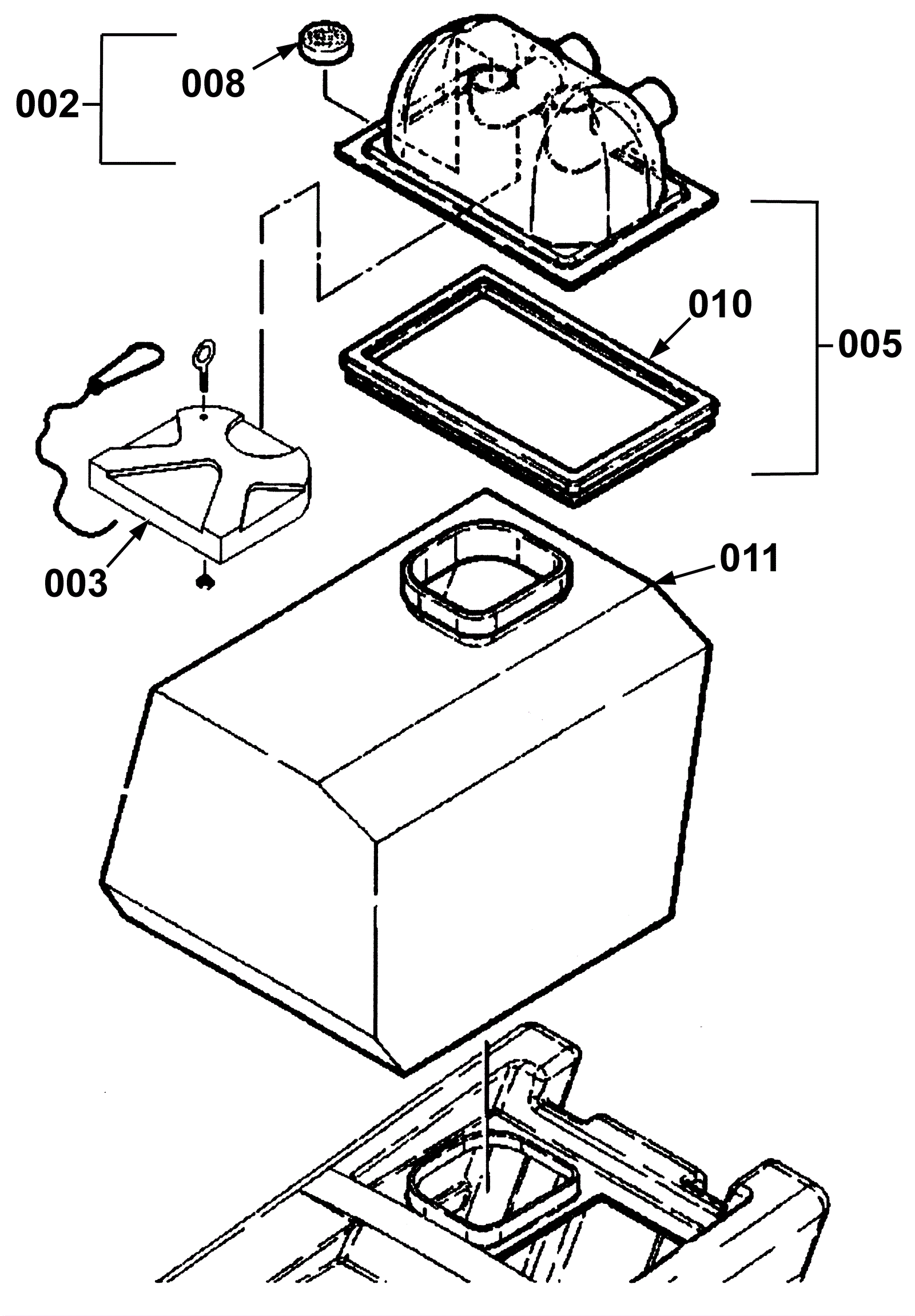 002
008
010
005
003
011