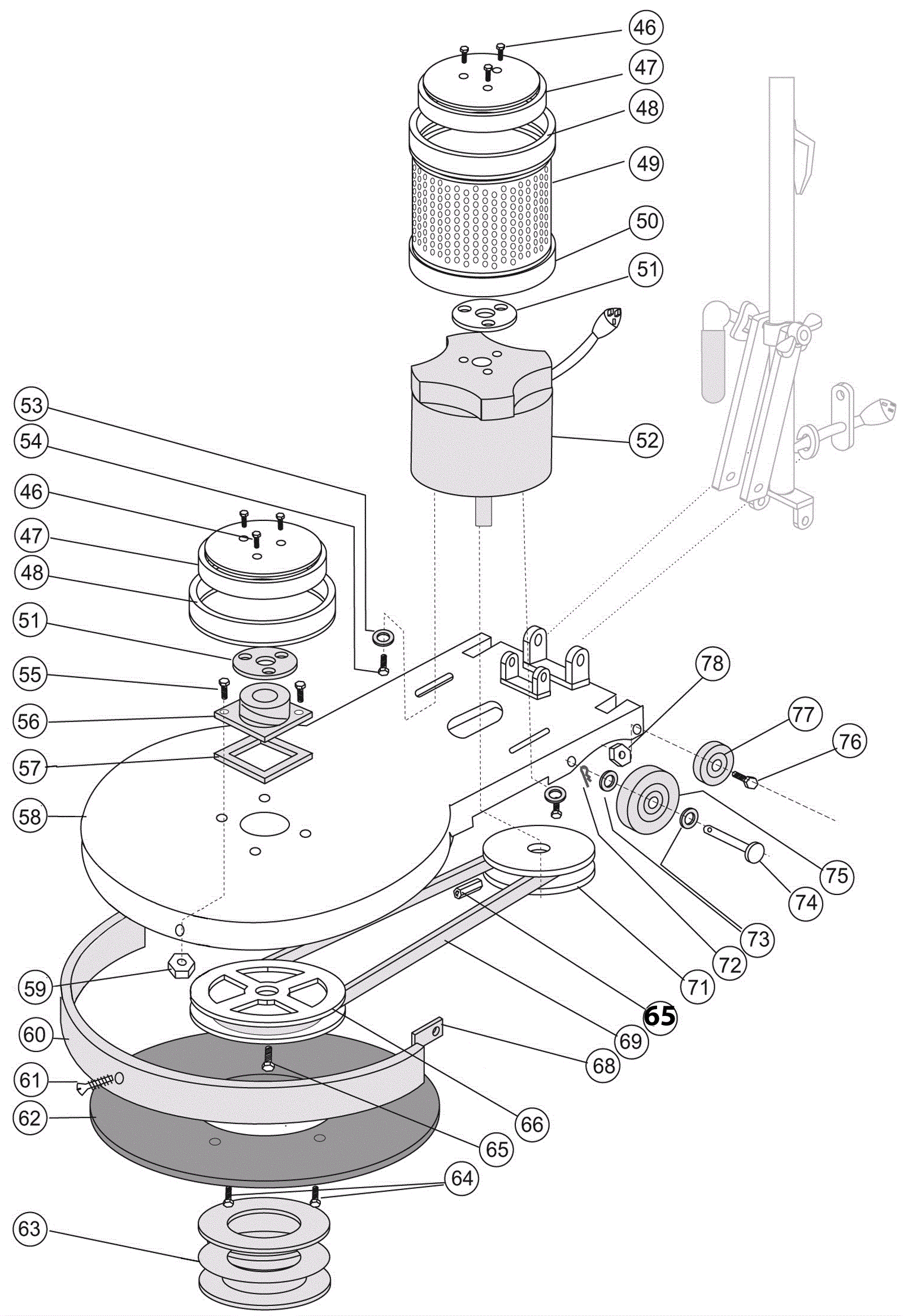 46
47
48
49
50
51
52
53
54
46
47
48
51
55
56
57
58
78
77
76
75
74
73
72
71
65
69
68
59
60
61
62
66
65
64
63