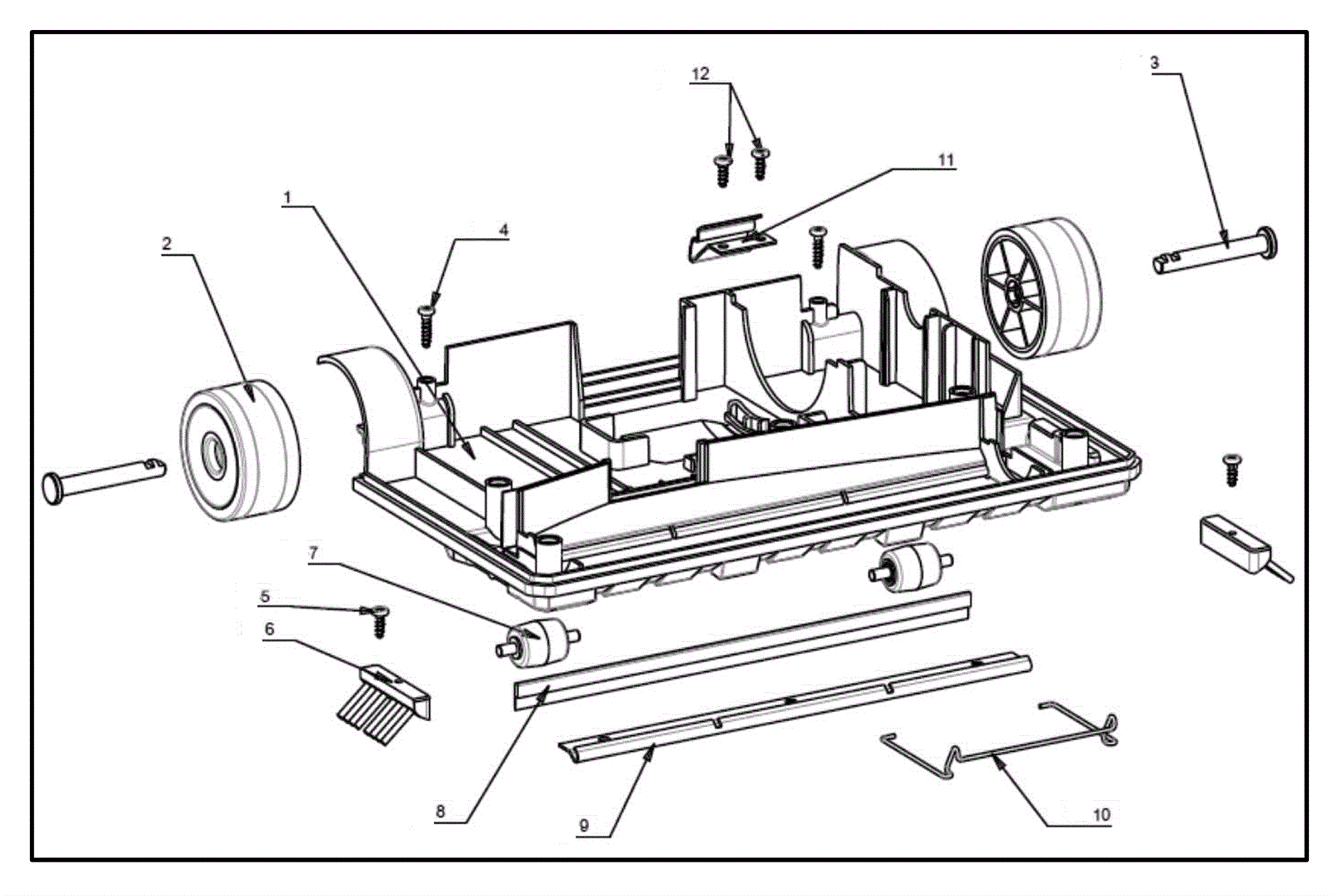 12
3
11
1
4
2
7
5
6
8
9
10