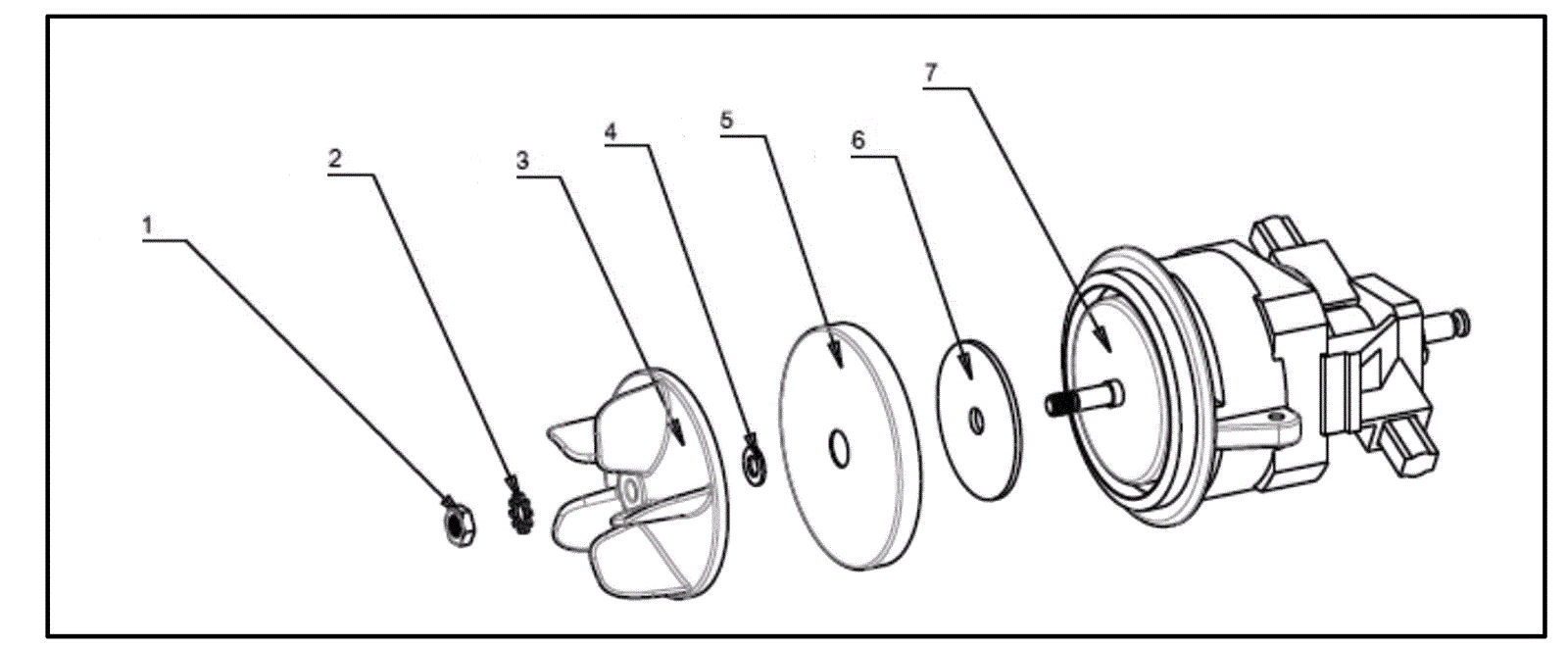 1
2
3
4
5
6
7