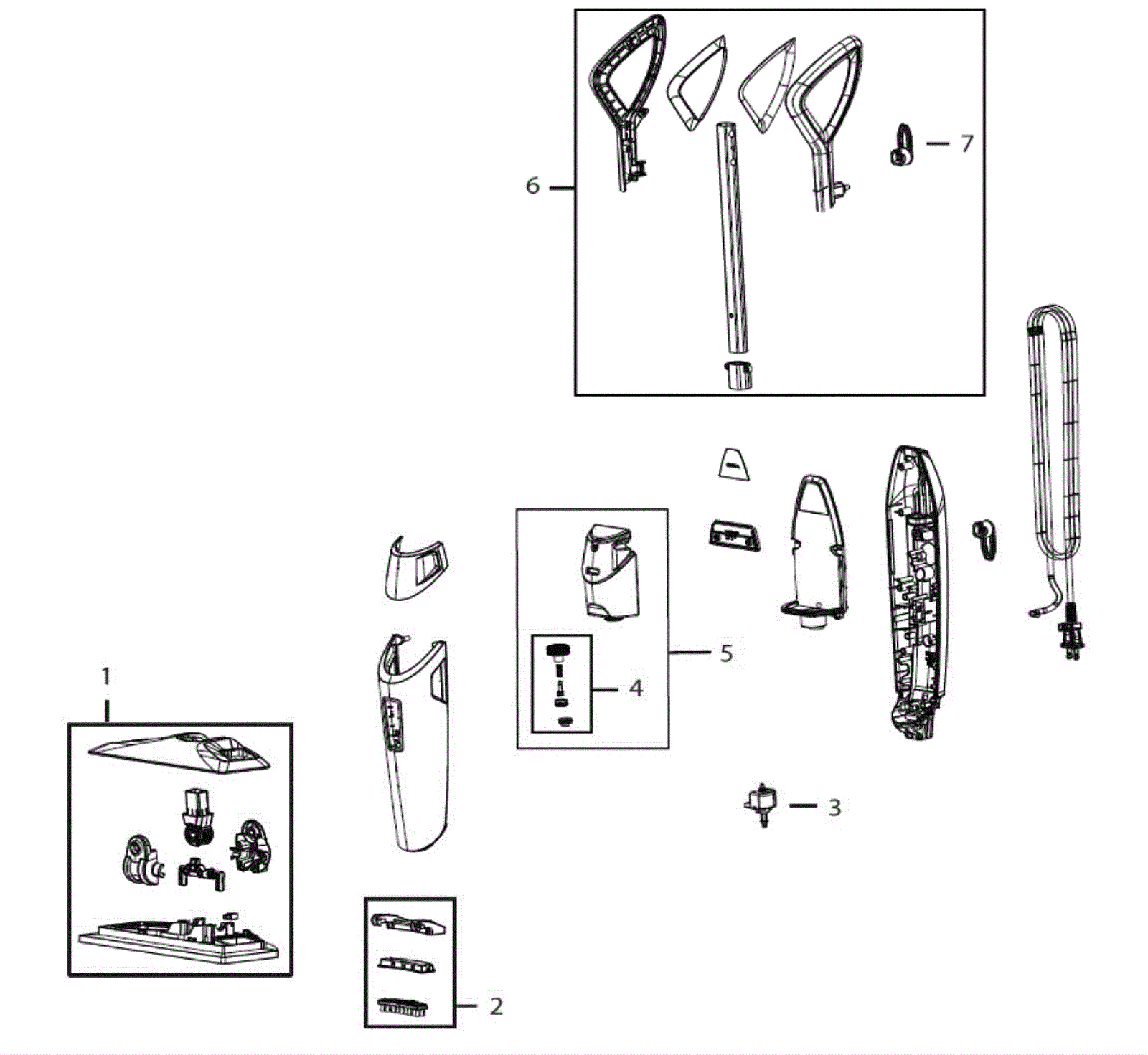 6

7

5

4

1

3

2