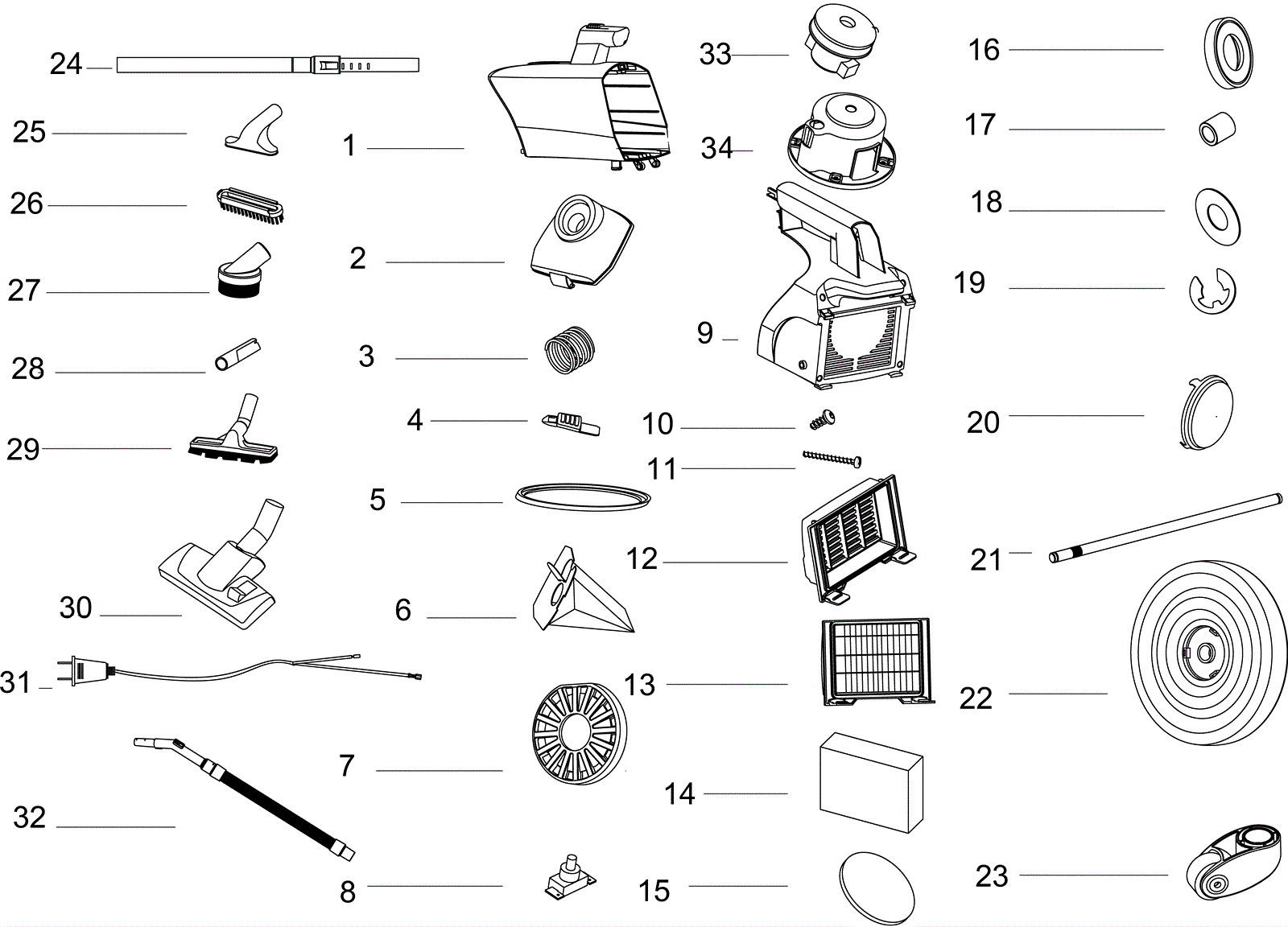 24
25
26
27
28
29
30
31
32
1
2
3
4
5
6
7
8
33
34
9
10
11
12
13
14
15
16
17
18
19
20
21
22
23