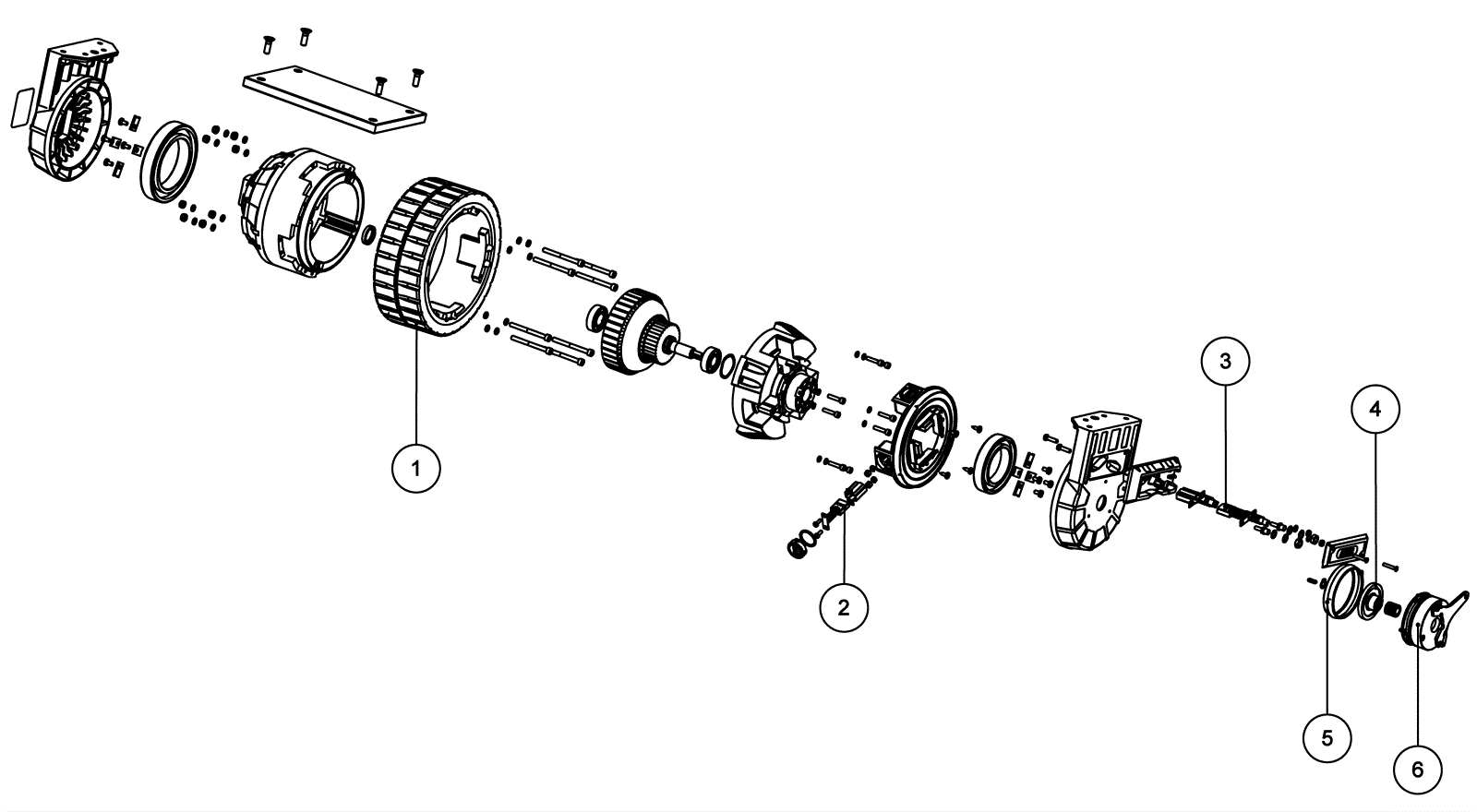 1
2
3
4
5
6