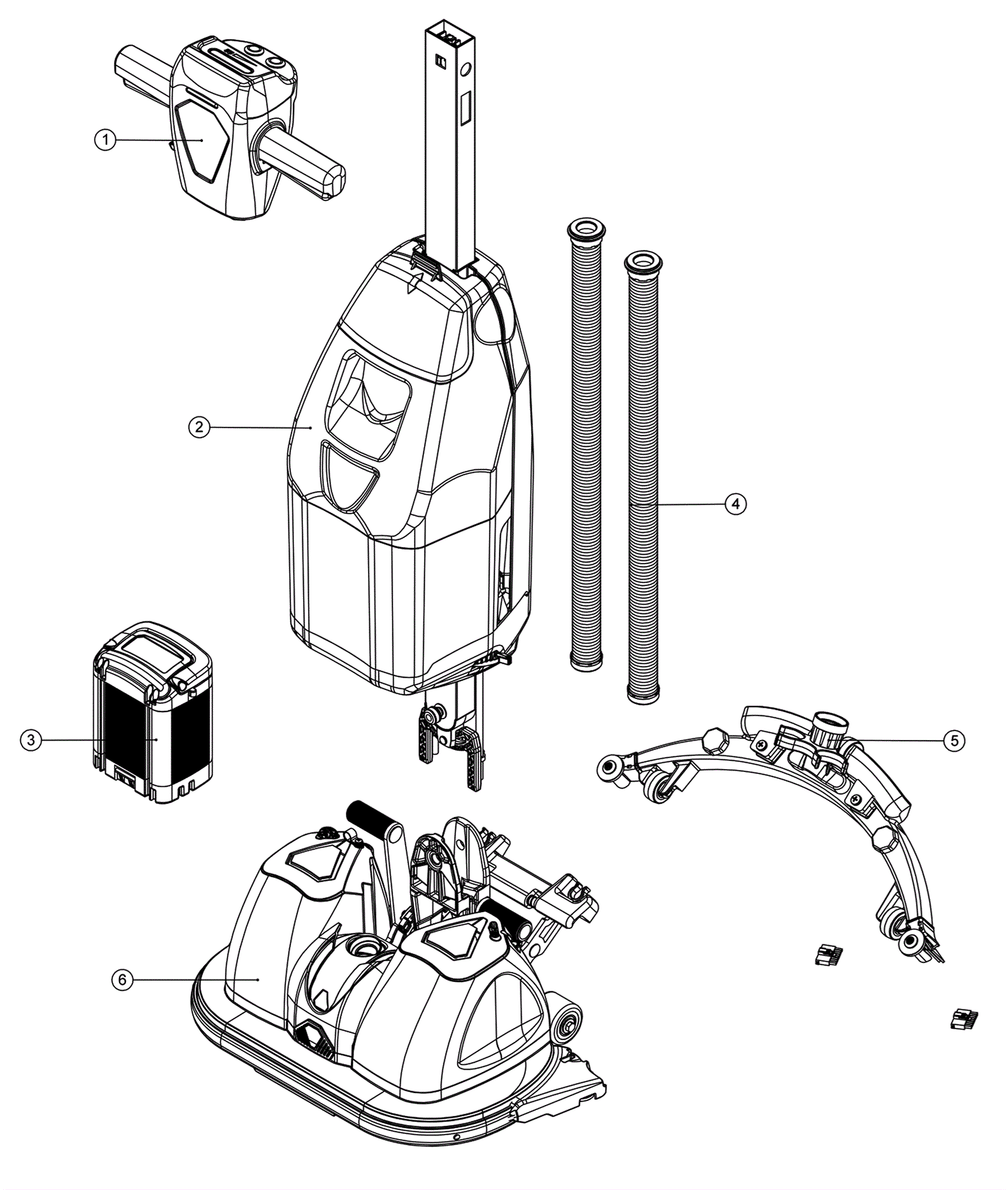 1
2
4
3
5
6