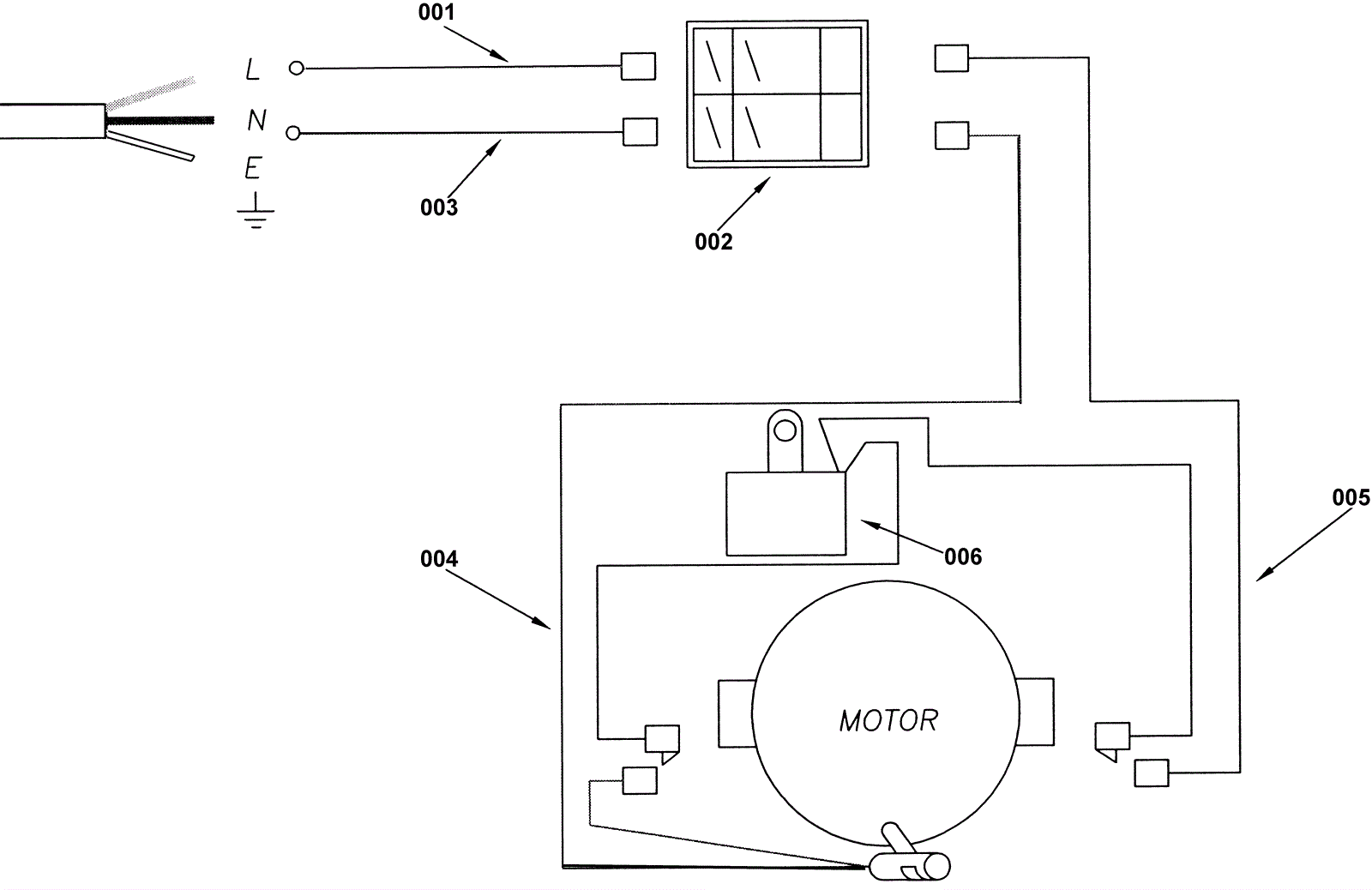 001

L

N

E

003

002

005

004

006

MOTOR