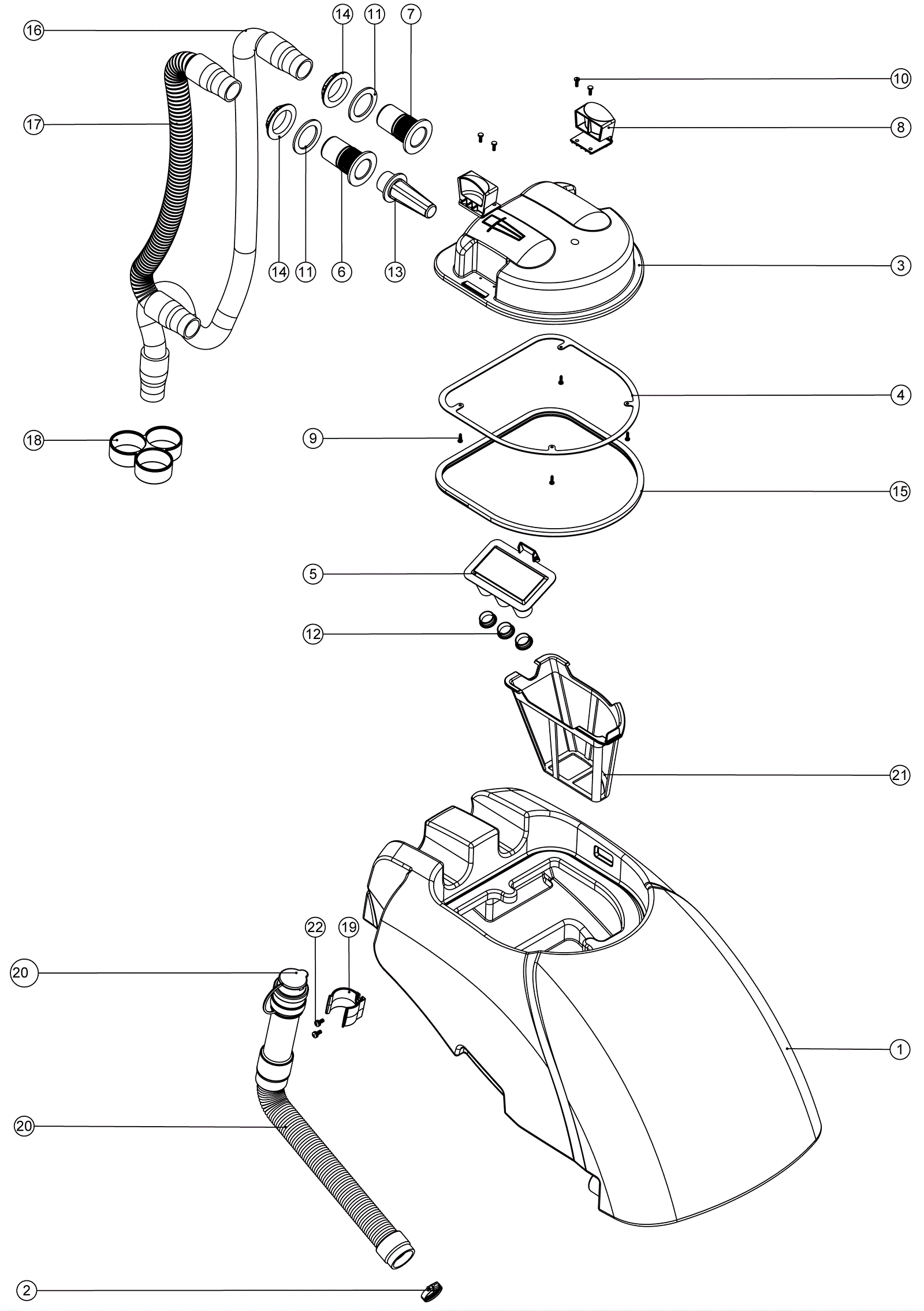 16
14
11
7
10
17
8
14
11
6
13
3
4
9
18
15
5
12
21
22
19
20
1
20
2