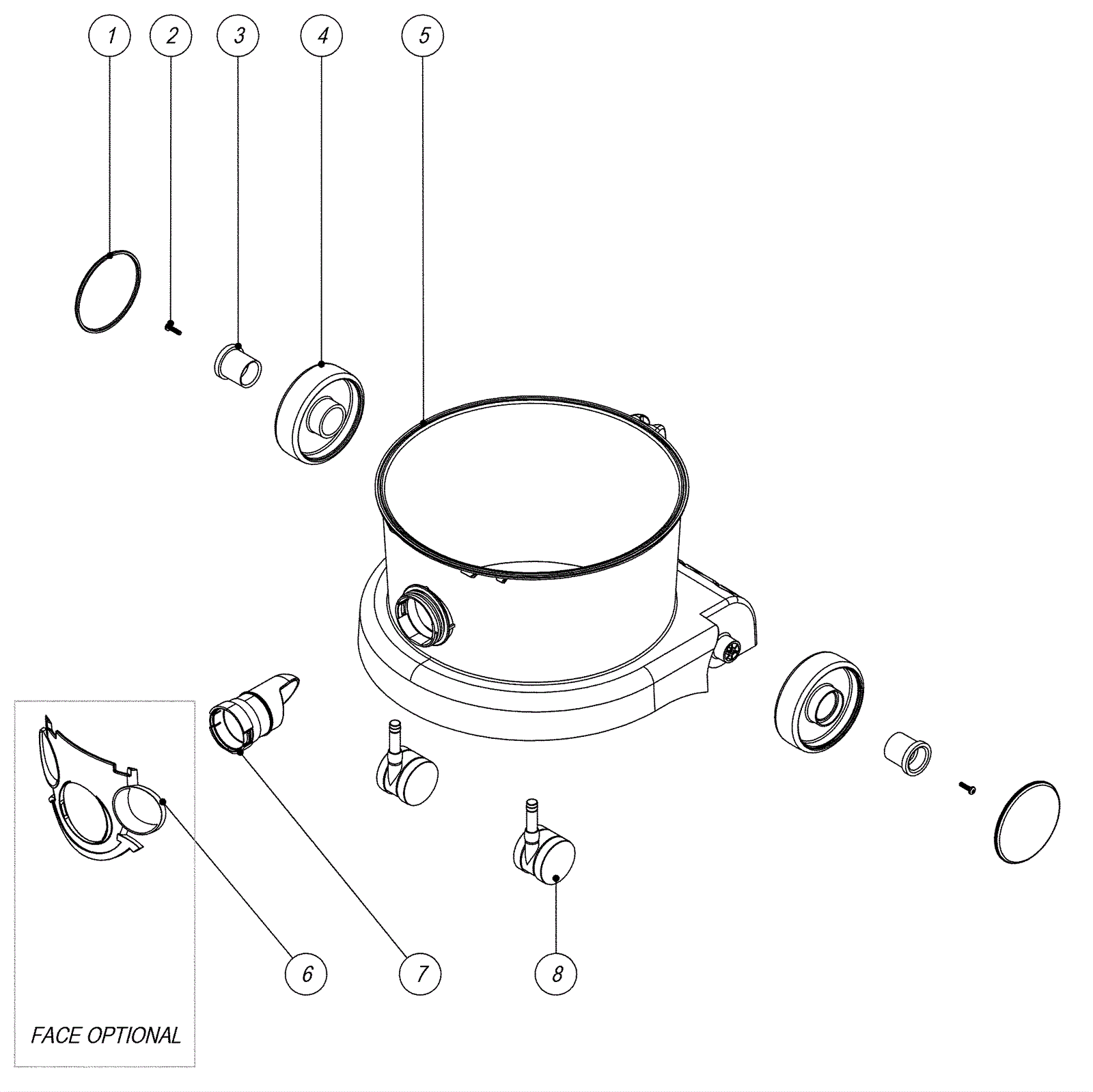 1
2
3
4
5
6
7
8
FACE OPTIONAL