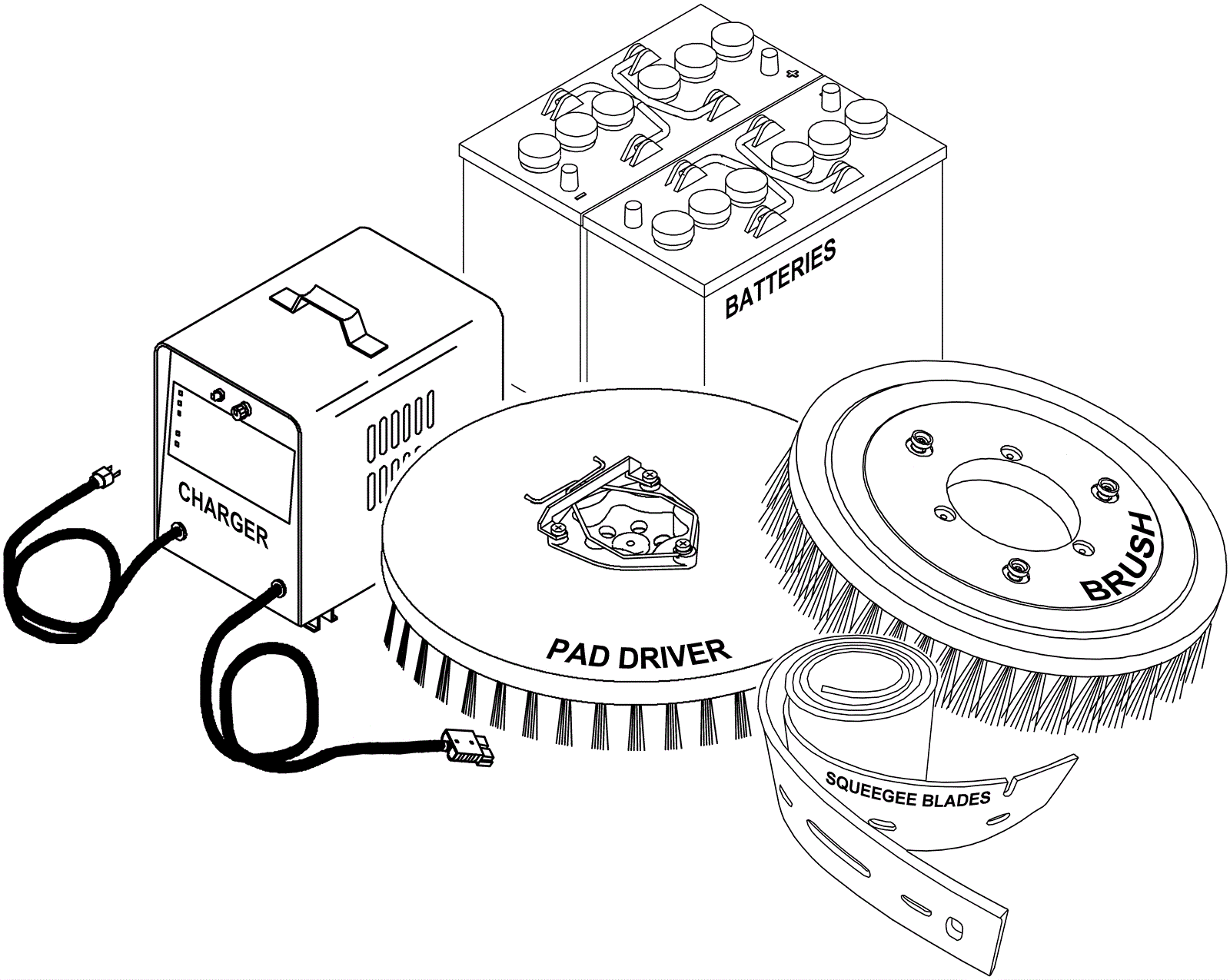 BATTERIES

CHARGER

PAD DRIVER

BRUSH

SQUEEGEE BLADES