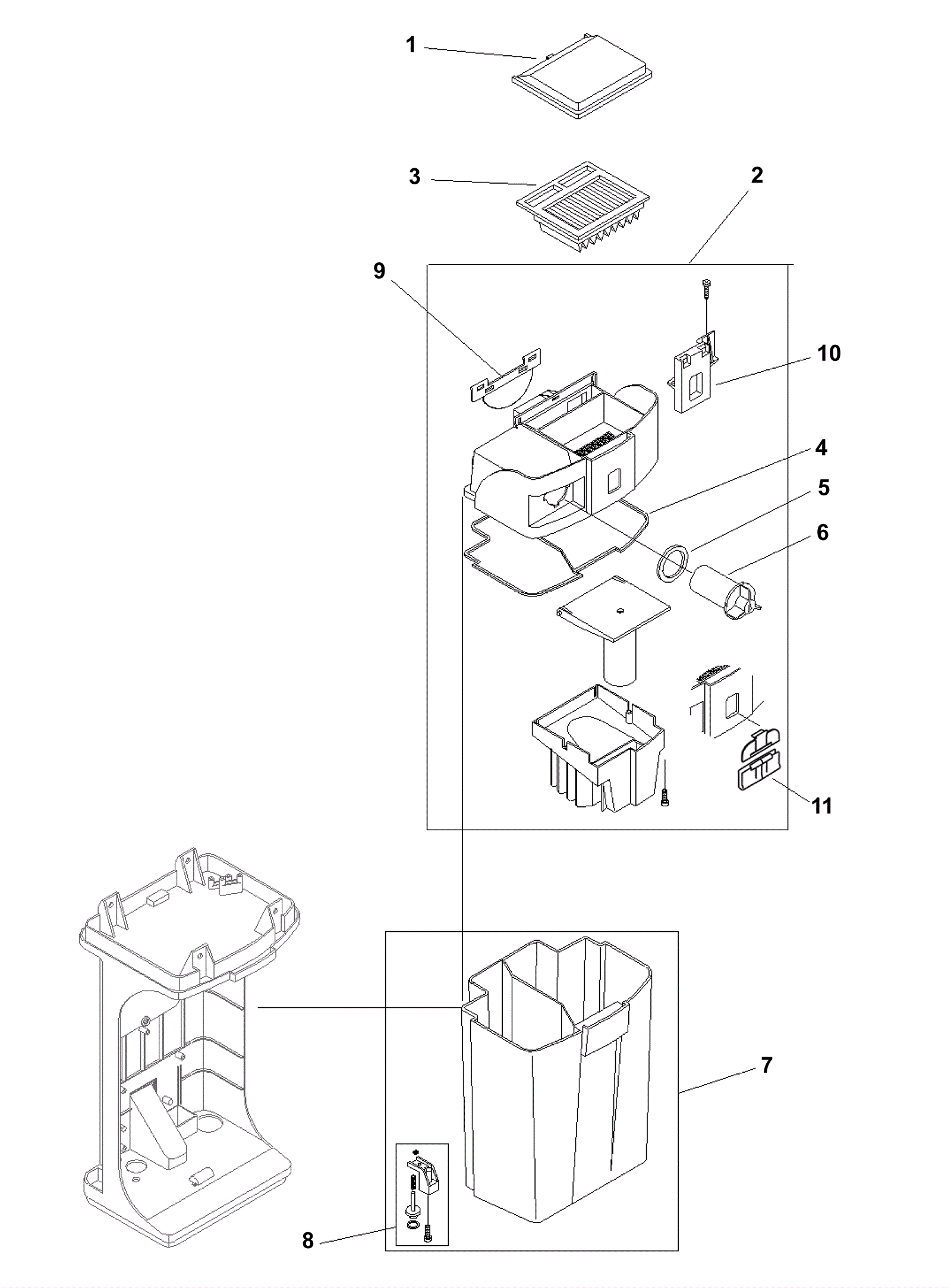 1
3
2
9
10
4
5
6
11
7
8