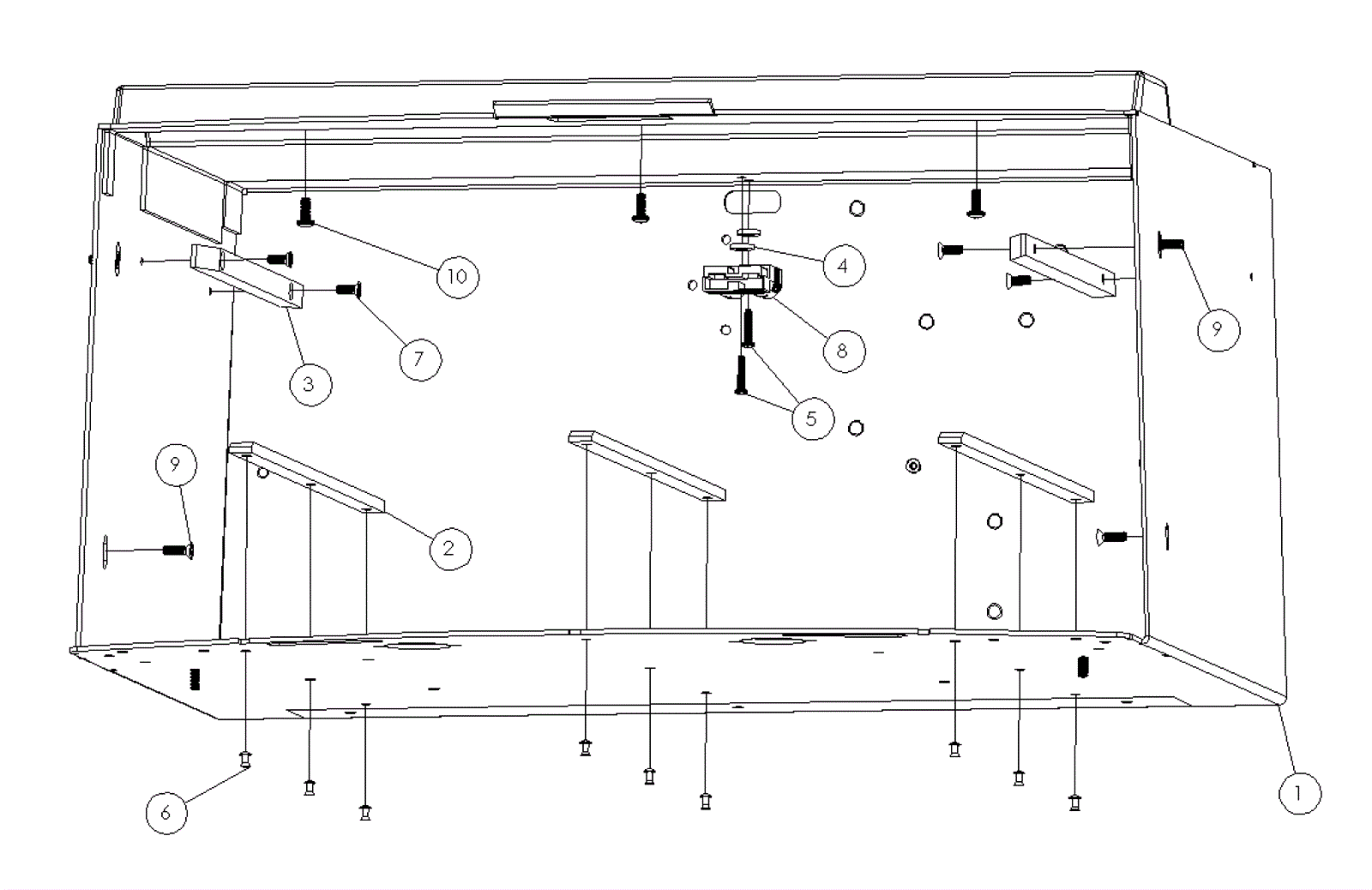 10
4
9
7
8
3
5
9
2
6
1