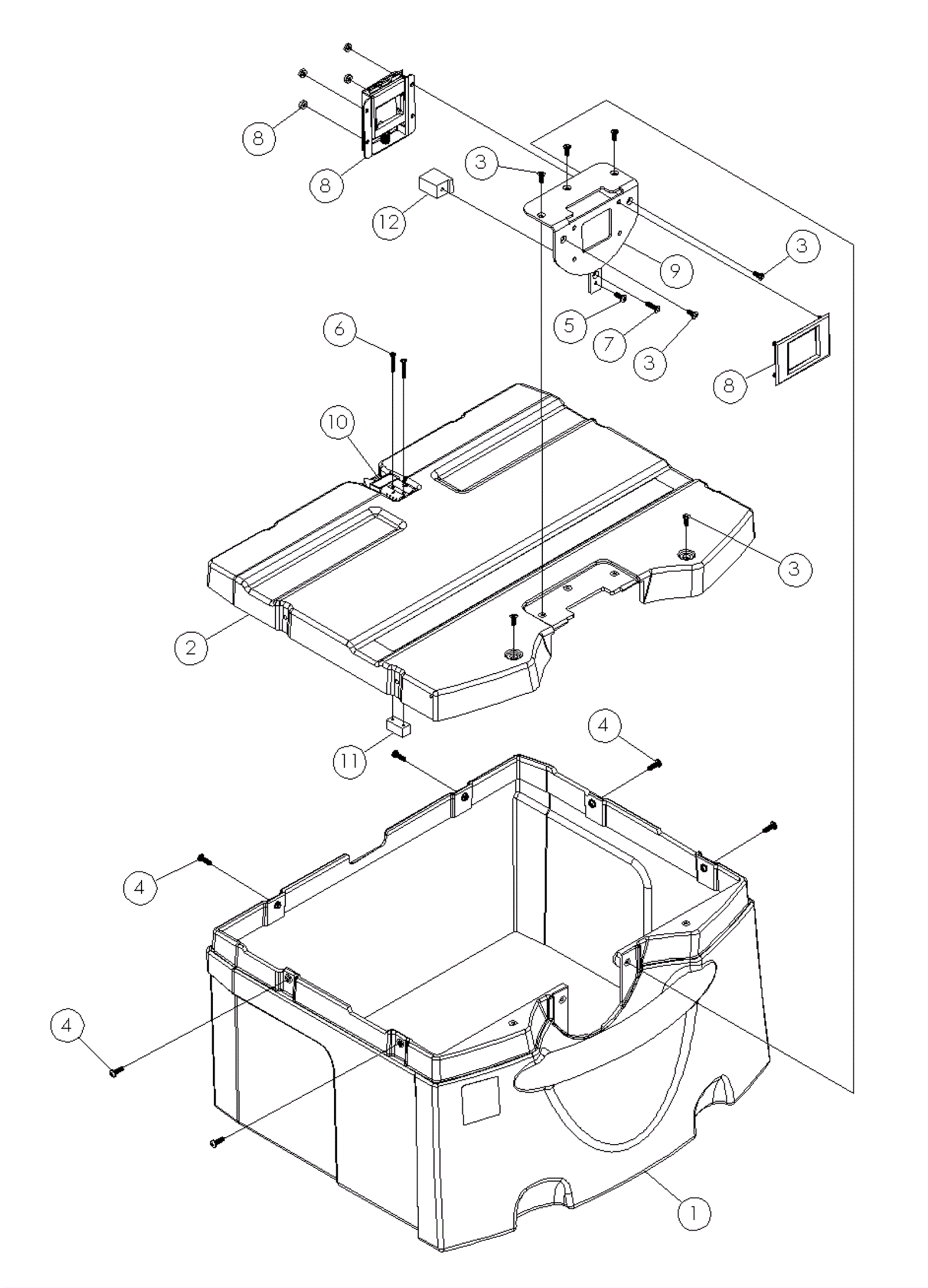 8
8
3
12
3
9
5
7
3
8
6
10
3
2
11
4
4
4
1