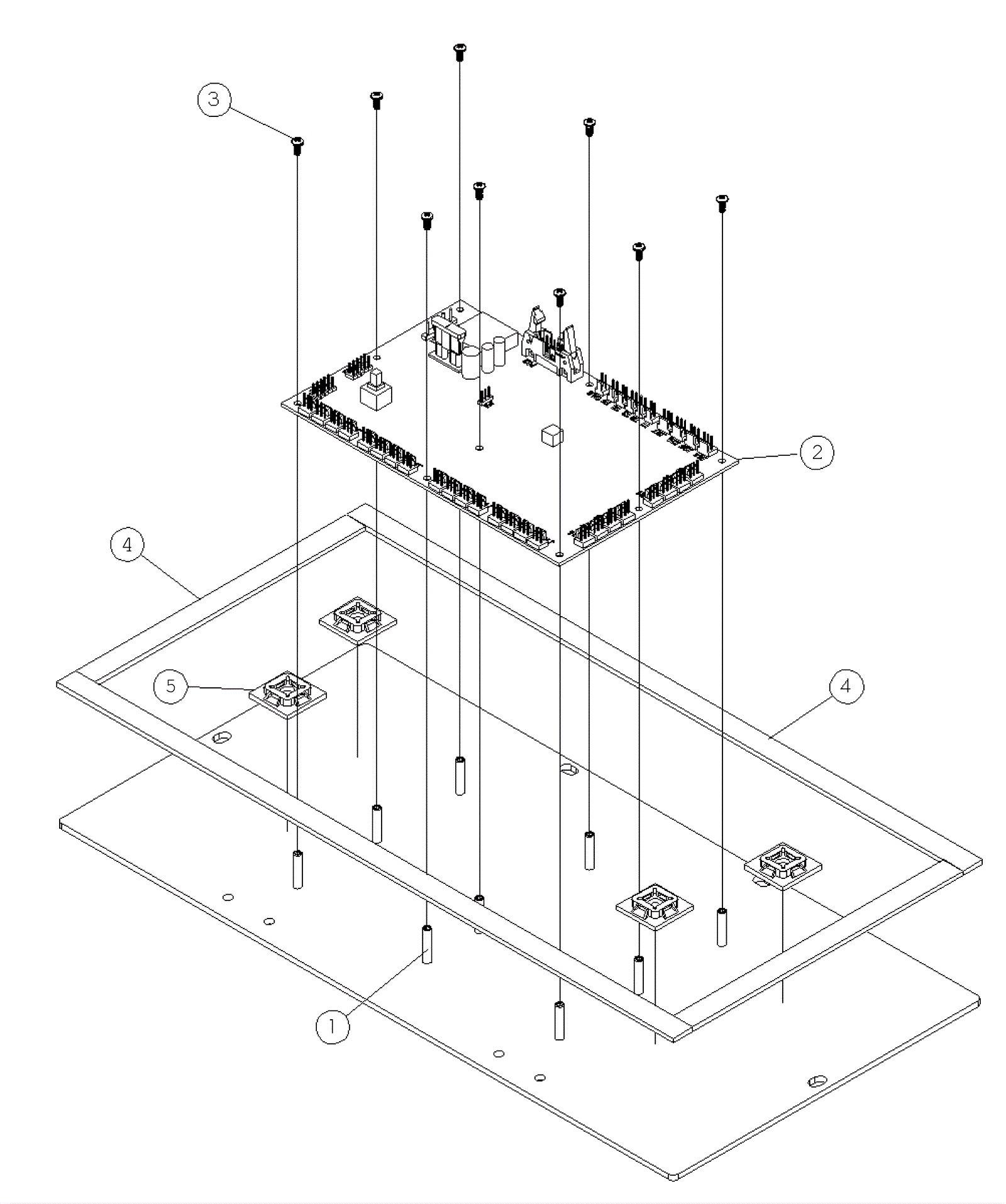 3
2
4
5
4
1