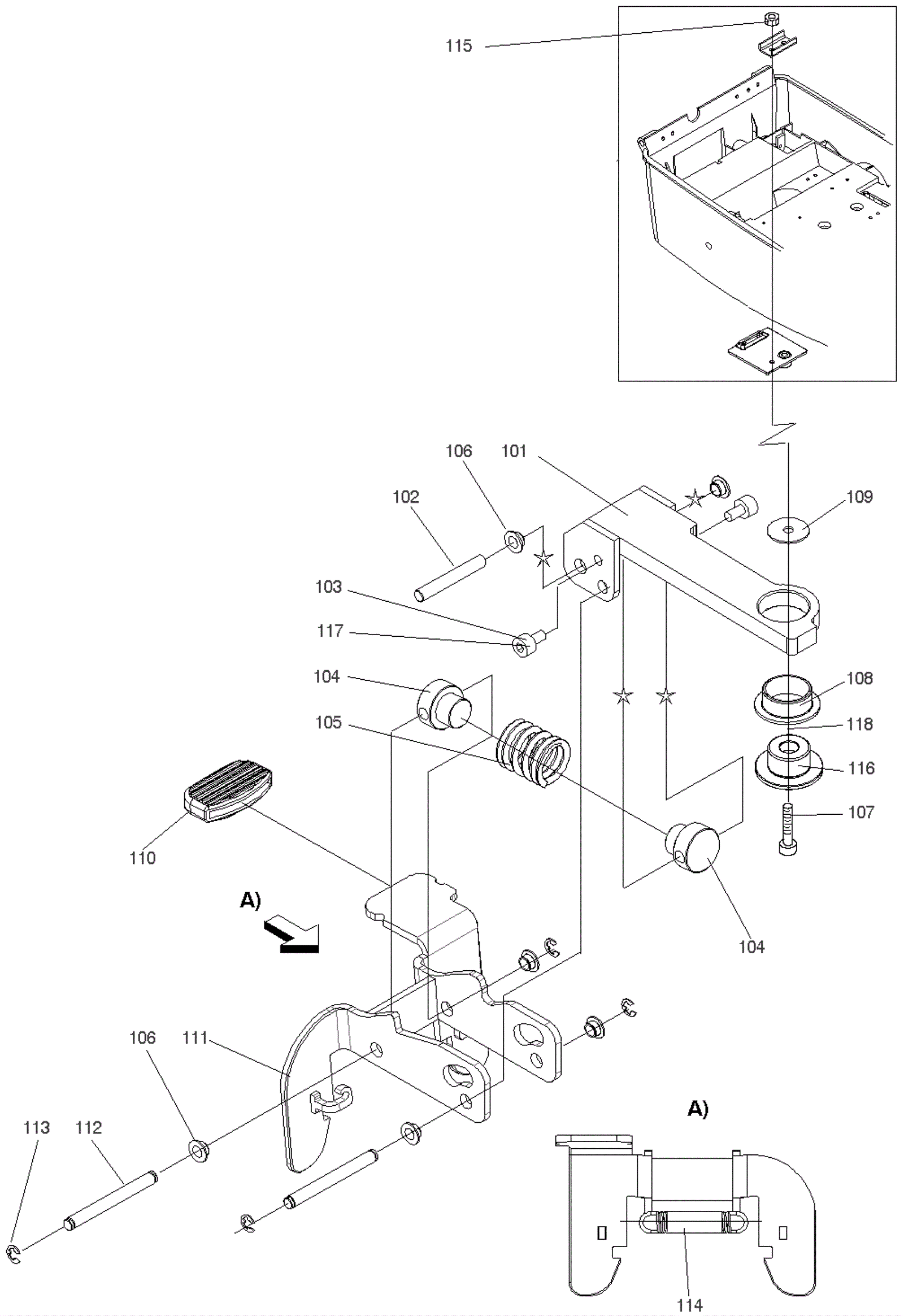 115

106 101

102

109

103

117

104

108

105

118

116

107

110

A)

104

106 111

A)

113 112

114