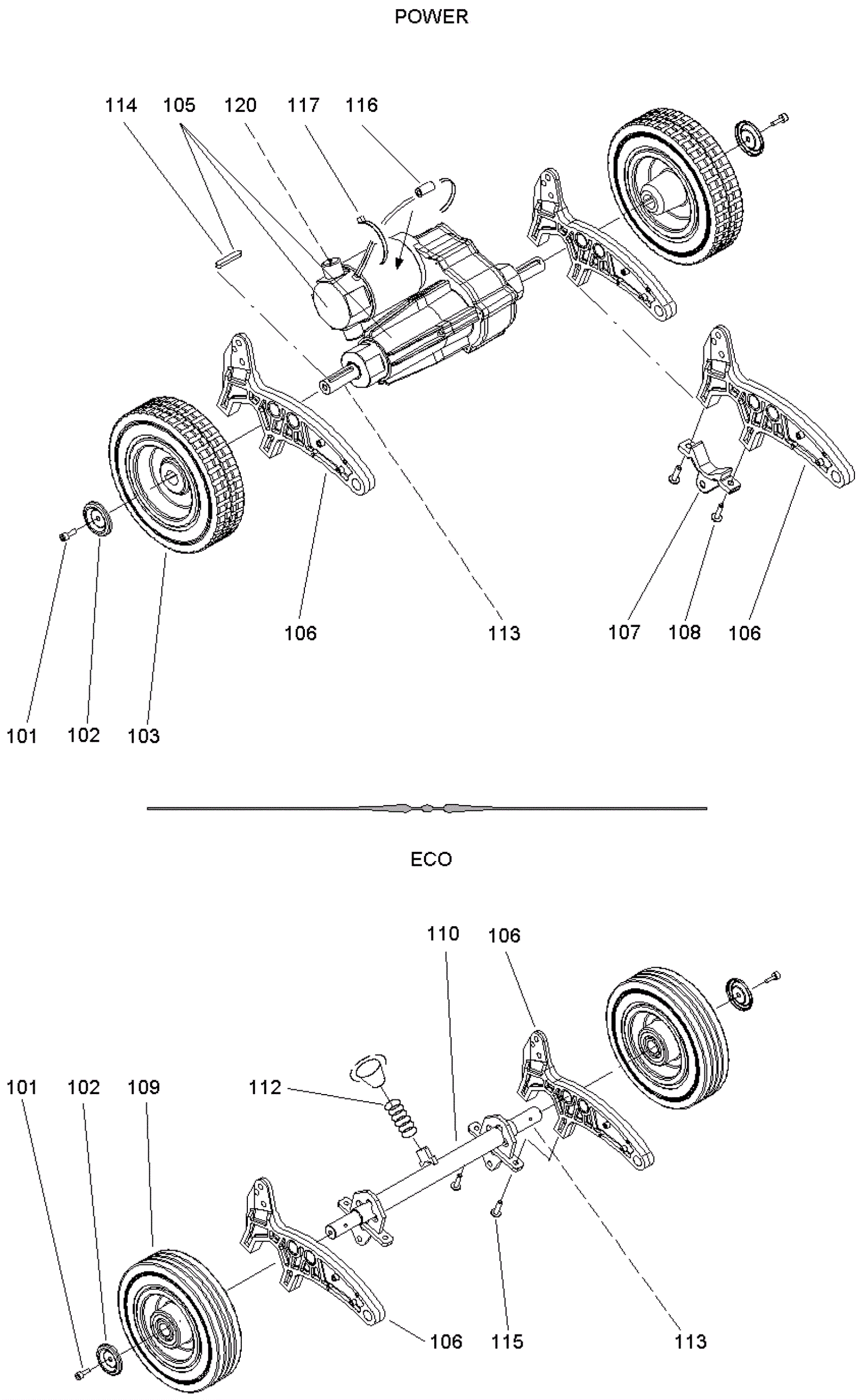 POWER

114 105 120 117 116

106

113

107 108 106

101 102 103

ECO

110 106

101 102 109

112

106 115 113