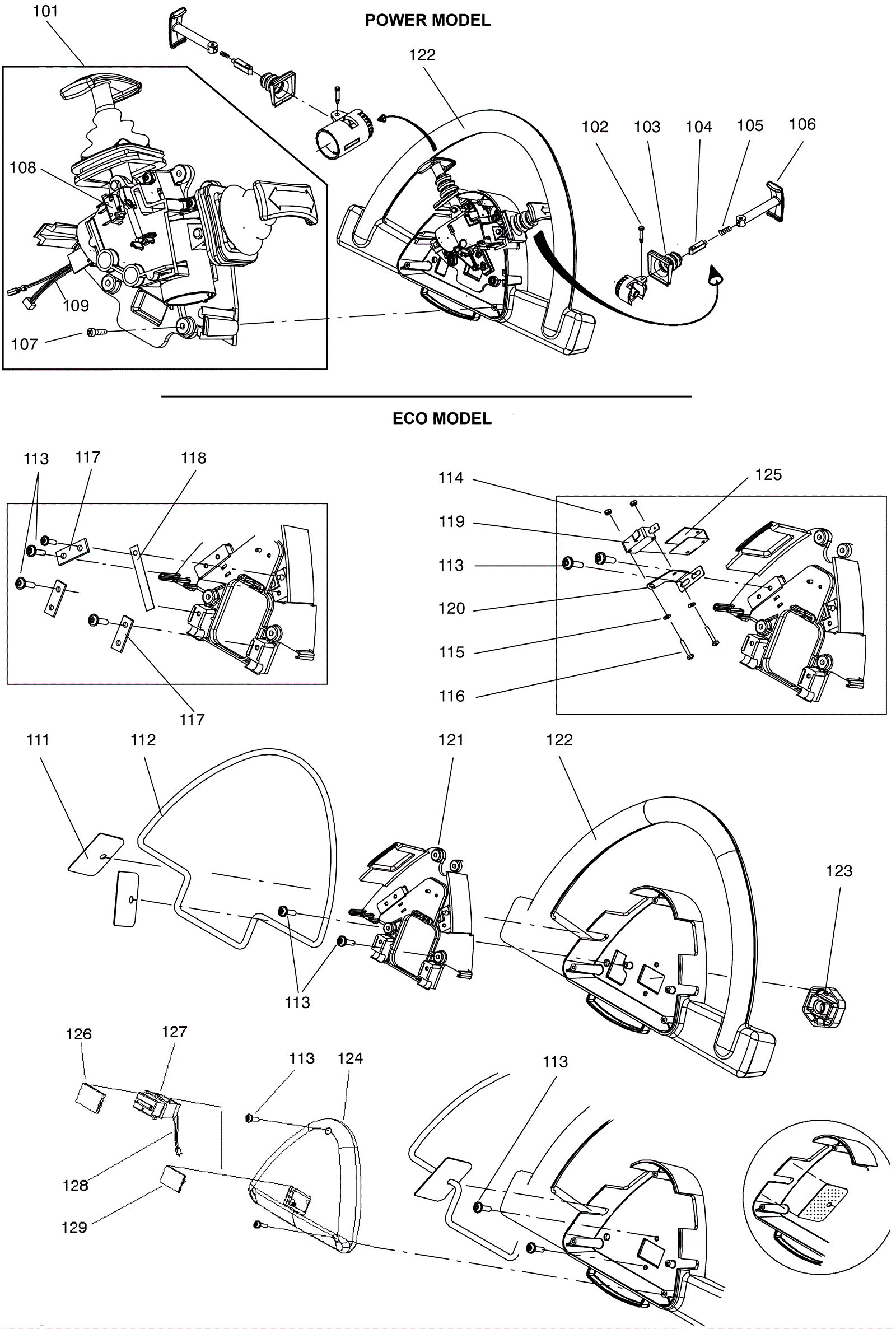 POWER MODEL

101
122
102 103 104 105 106
108
109
107

ECO MODEL

113 117 118
117
114
125
119
113
120
115
116
111 112 121 122
123
113
126 127
113 124
113
128
129