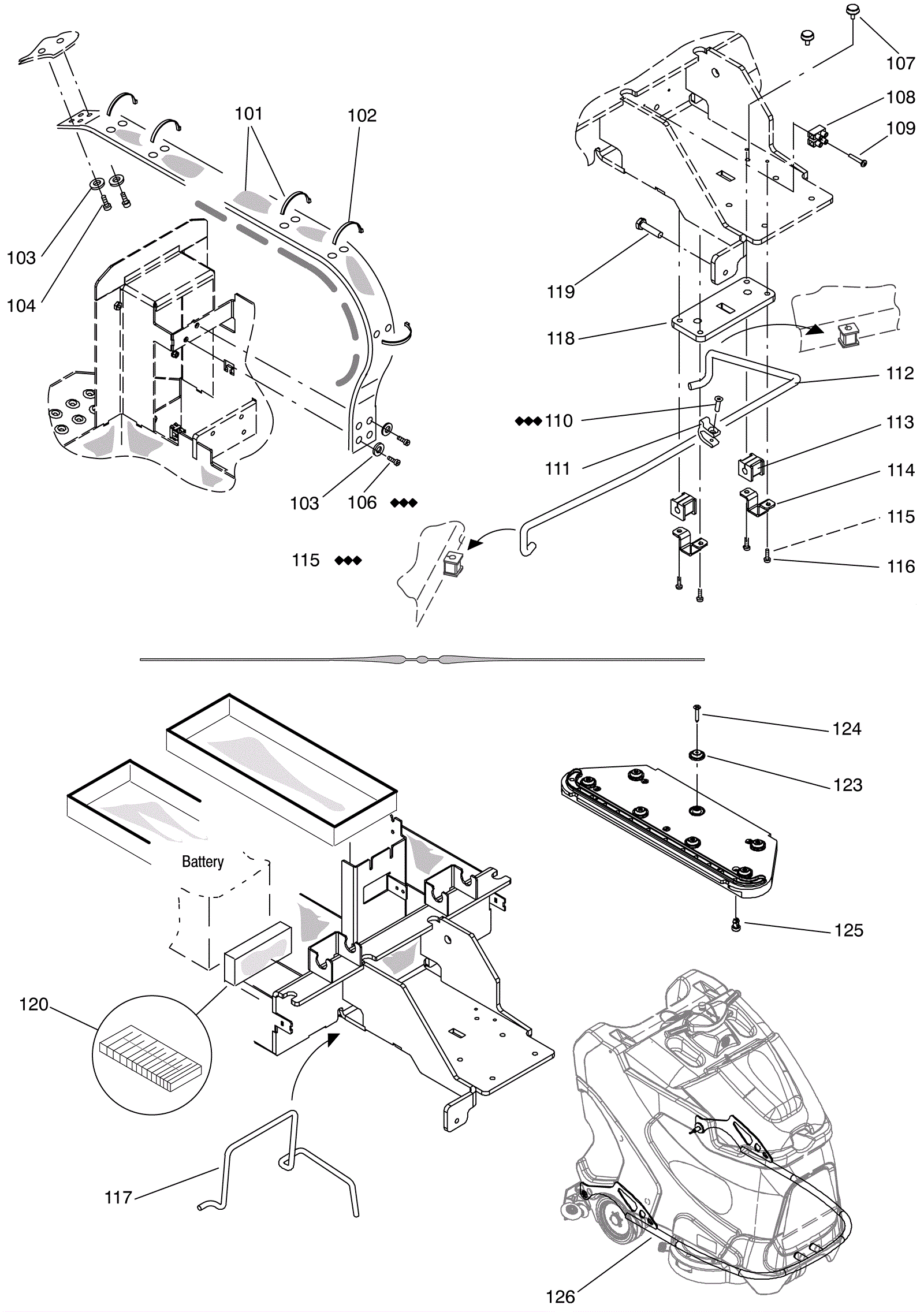 101
102
103
104
103
106 ◆◆◆
115 ◆◆◆
107
108
109
119
118
112
◆◆◆110
111
113
114
115
116
124
123
125
Battery
120
117
126