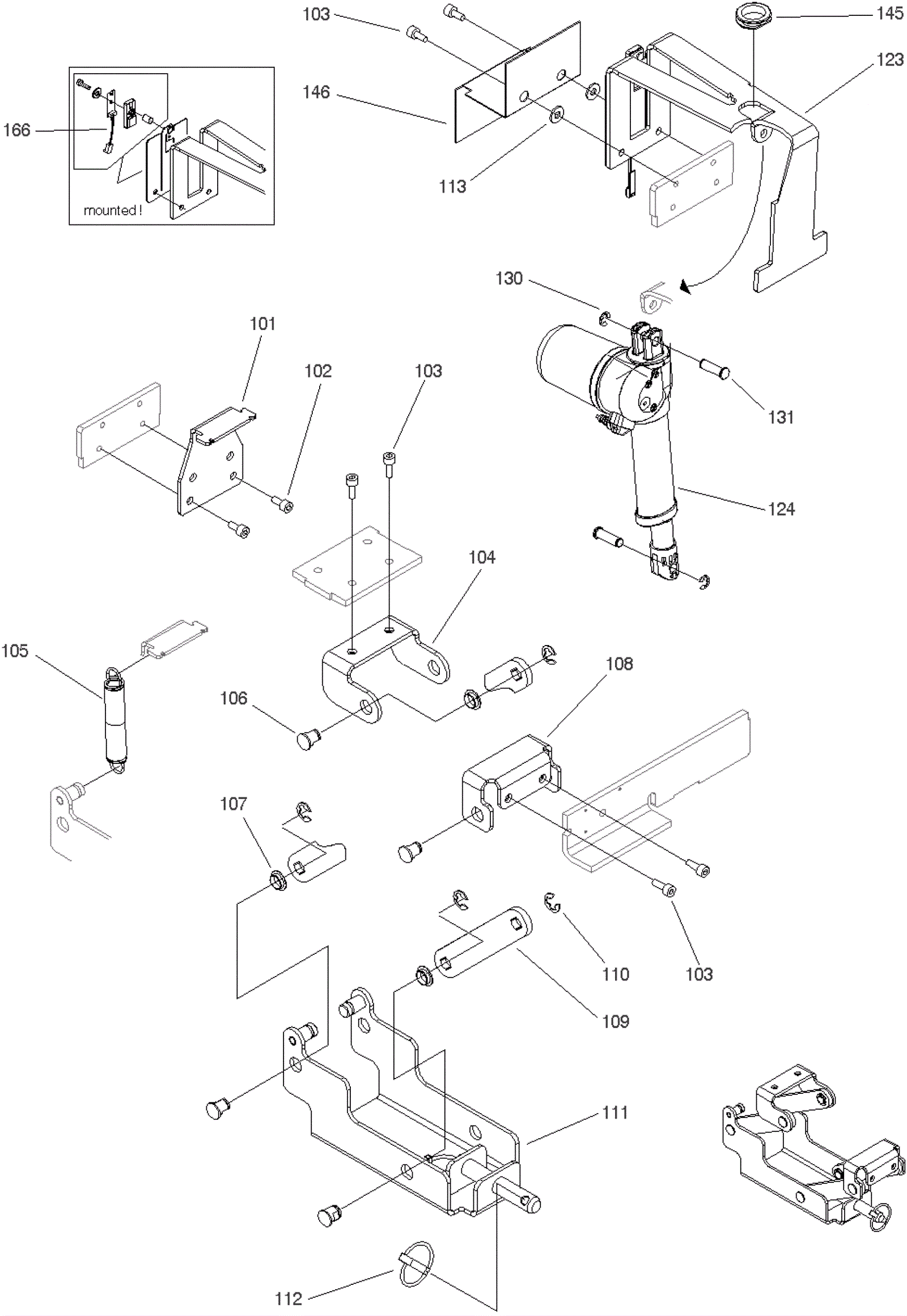 103
145
123
146
166
113
mounted !
130
101
102
103
131
124
104
105
106
108
107
110
103
109
111
112