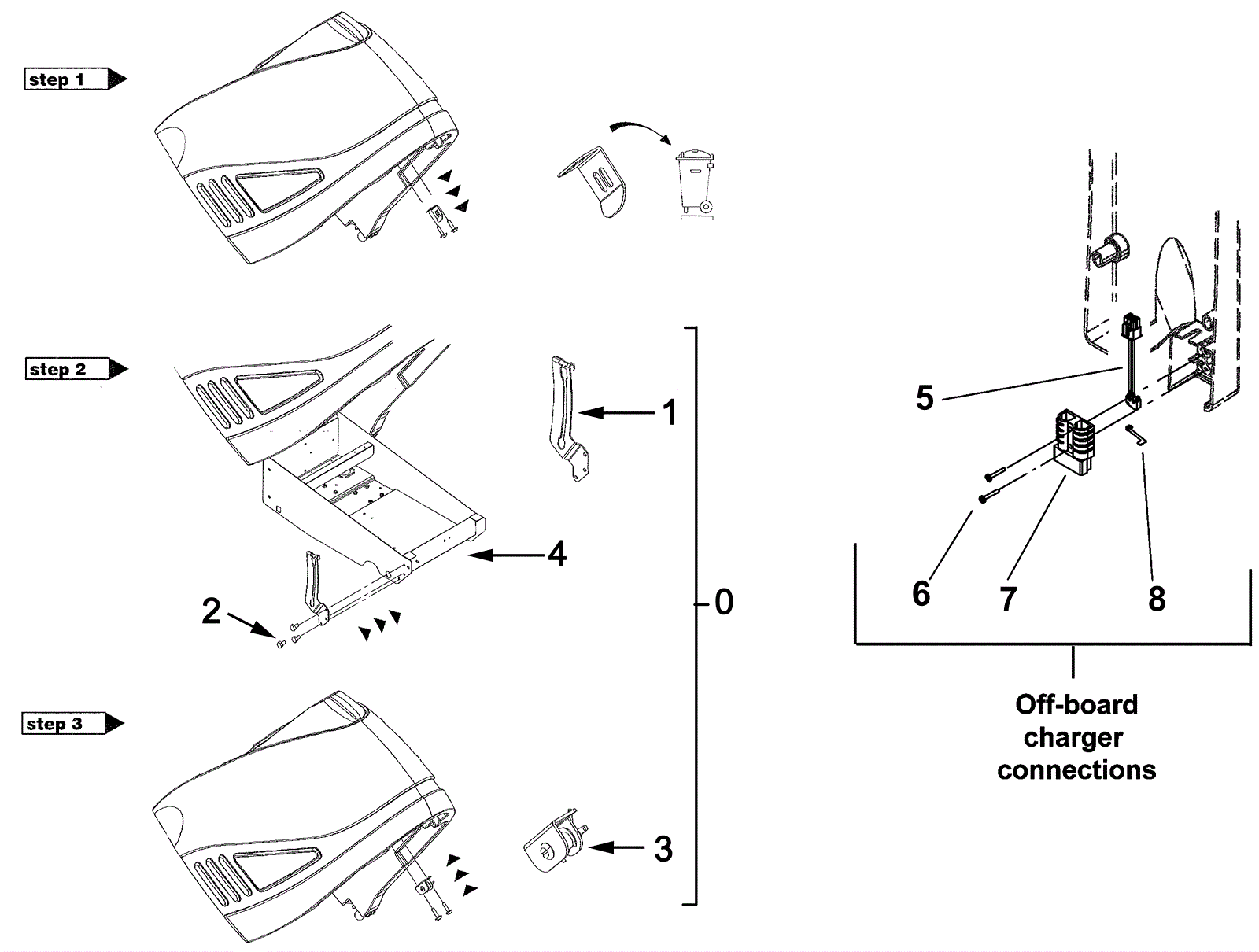 step 1

step 2

1

4

2

0

step 3

3

5

6

7

8

Off-board charger connections