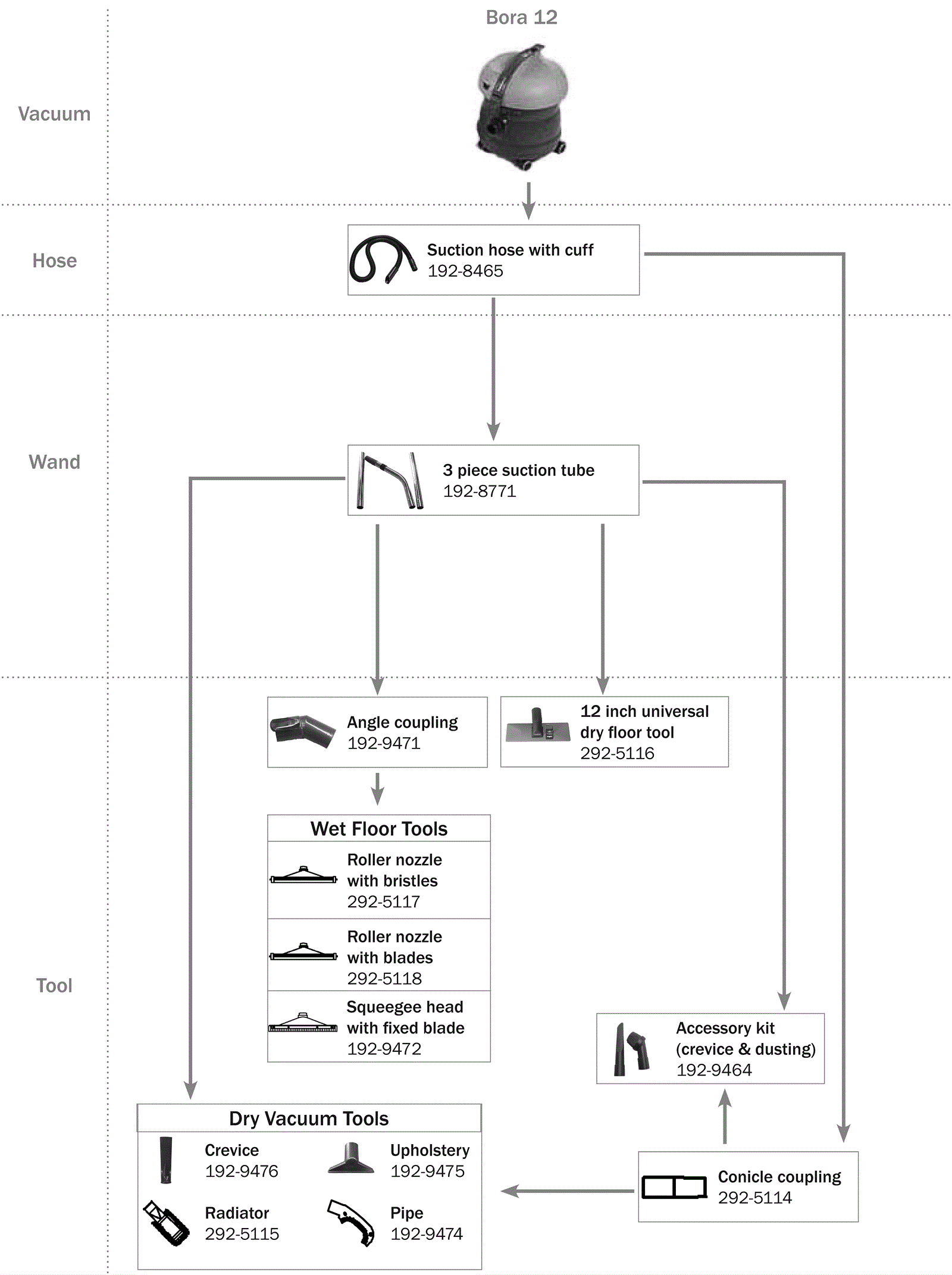 Bora 12

Vacuum

Hose

Suction hose with cuff
192-8465

Wand

3 piece suction tube
192-8771

Tool

Angle coupling
192-9471

12 inch universal dry floor tool
292-5116

Wet Floor Tools

Roller nozzle with bristles
292-5117

Roller nozzle with blades
292-5118

Squeegee head with fixed blade
192-9472

Accessory kit (crevice & dusting)
192-9464

Dry Vacuum Tools

Crevice
192-9476

Upholstery
192-9475

Radiator
292-5115

Pipe
192-9474

Conicle coupling
292-5114