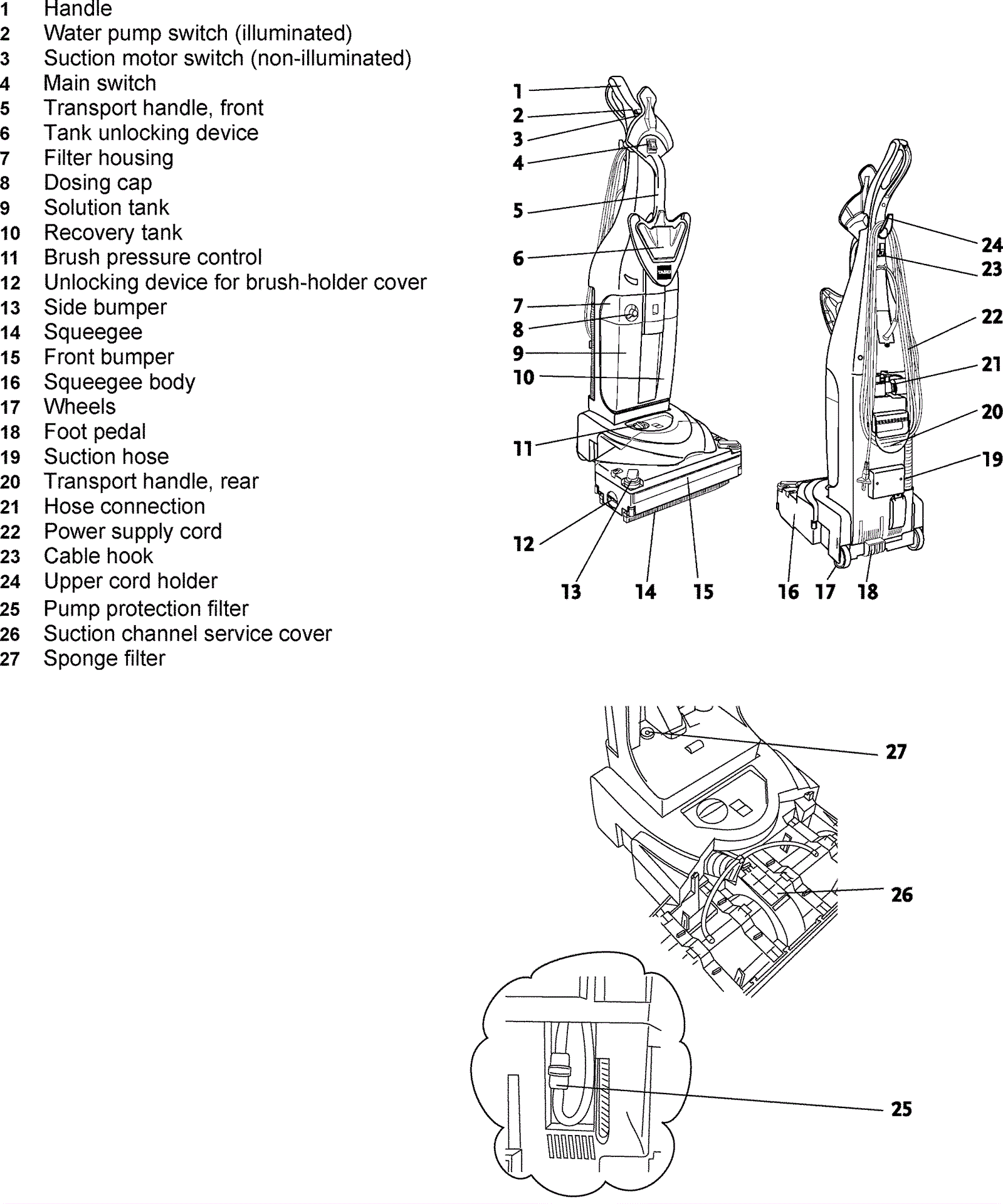 1 Handle
2 Water pump switch (illuminated)
3 Suction motor switch (non-illuminated)
4 Main switch
5 Transport handle, front
6 Tank unlocking device
7 Filter housing
8 Dosing cap
9 Solution tank
10 Recovery tank
11 Brush pressure control
12 Unlocking device for brush-holder cover
13 Side bumper
14 Squeegee
15 Front bumper
16 Squeegee body
17 Wheels
18 Foot pedal
19 Suction hose
20 Transport handle, rear
21 Hose connection
22 Power supply cord
23 Cable hook
24 Upper cord holder
25 Pump protection filter
26 Suction channel service cover
27 Sponge filter

1
2
3
4
5
6
7
8
9
10
11
12
13
14
15
16
17
18
19
20
21
22
23
24

27
26
25