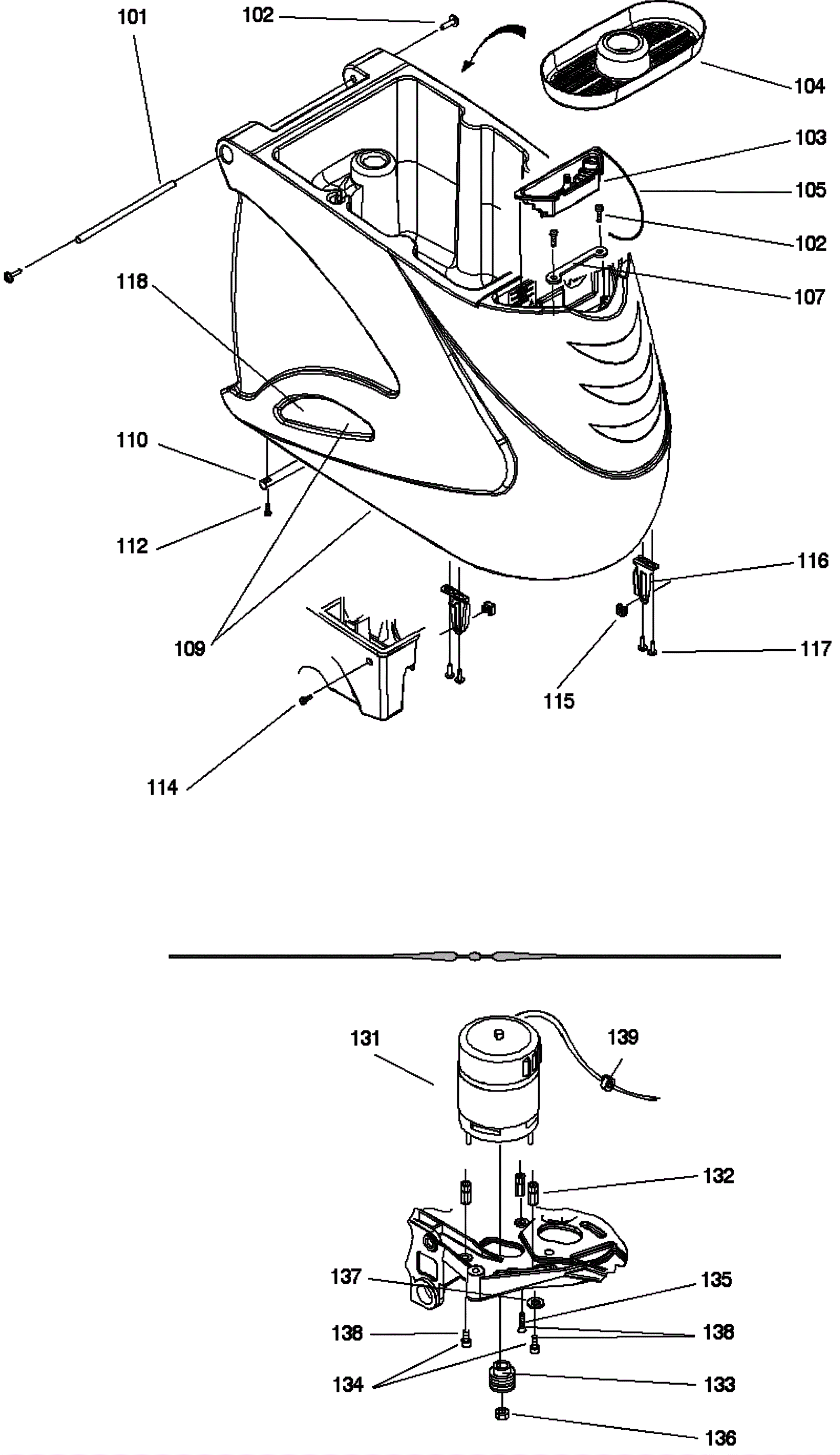 101
102
104
103
105
102
107
118
110
112
116
109
117
115
114
131
139
132
137
135
138
138
134
133
136