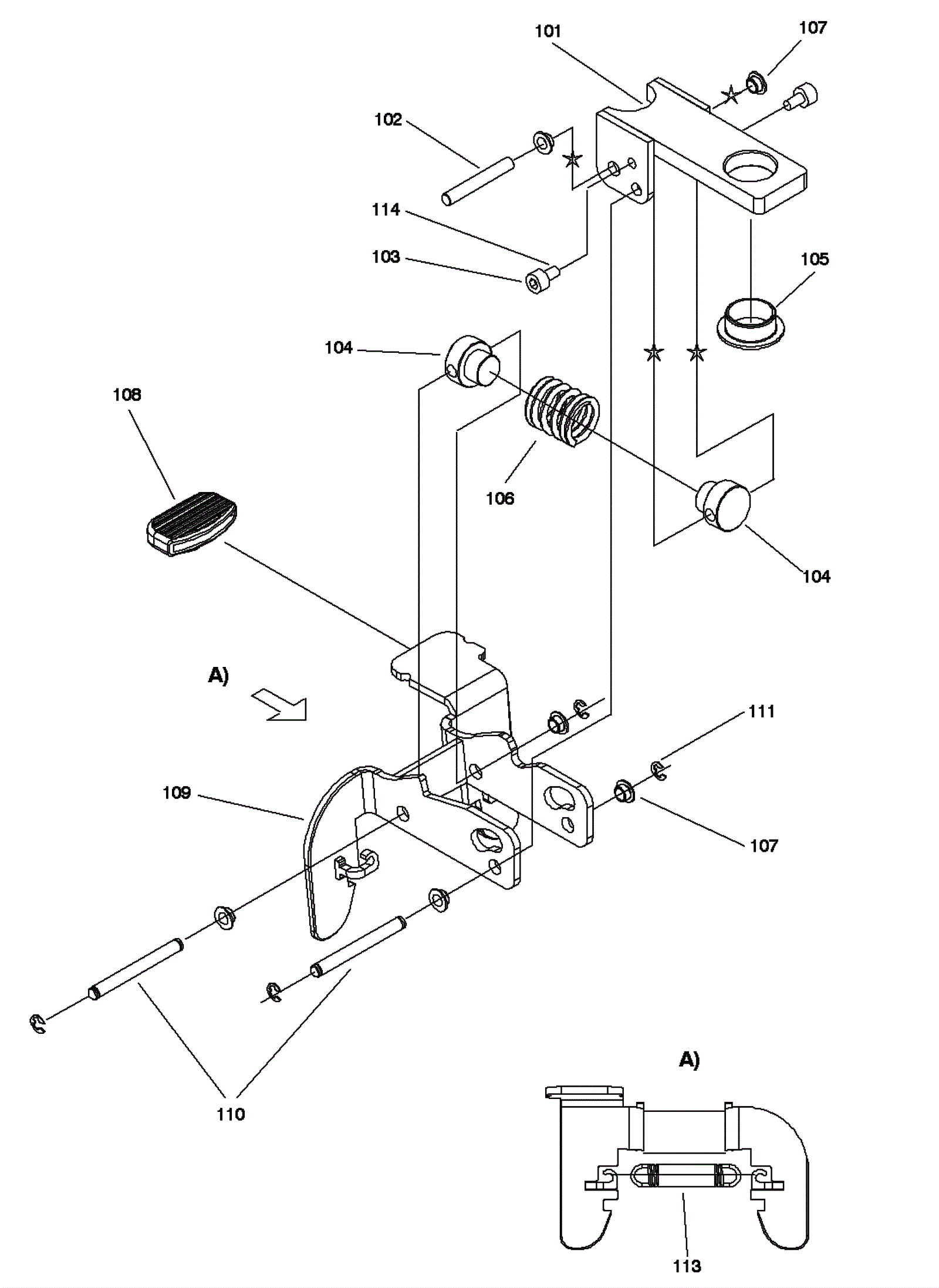 101
107
102
114
103
105
104
108
106
104
A)
111
109
107
110
A)
113