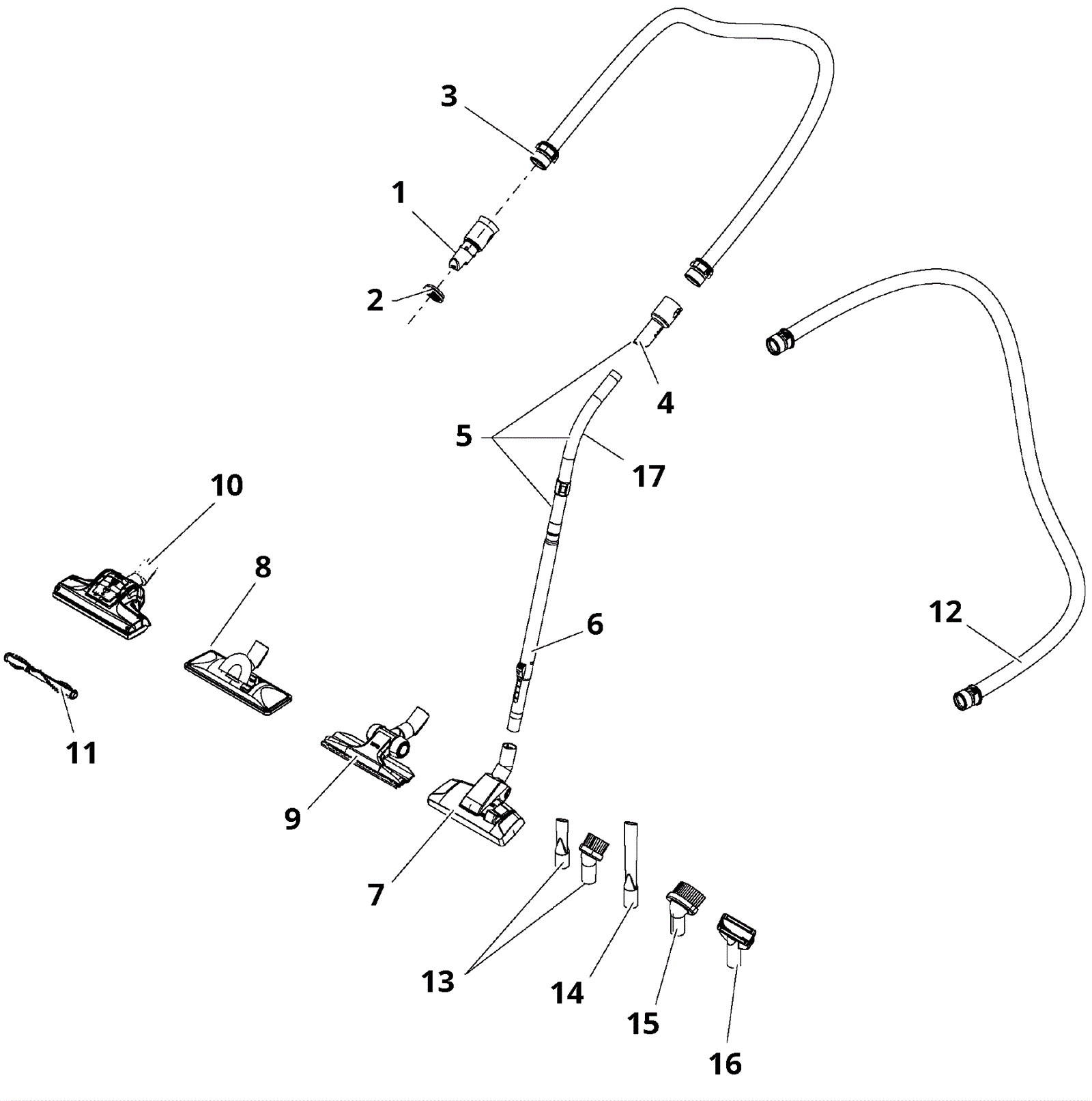 3
1
2
4
5
17
10
8
6
12
11
9
7
13
14
15
16