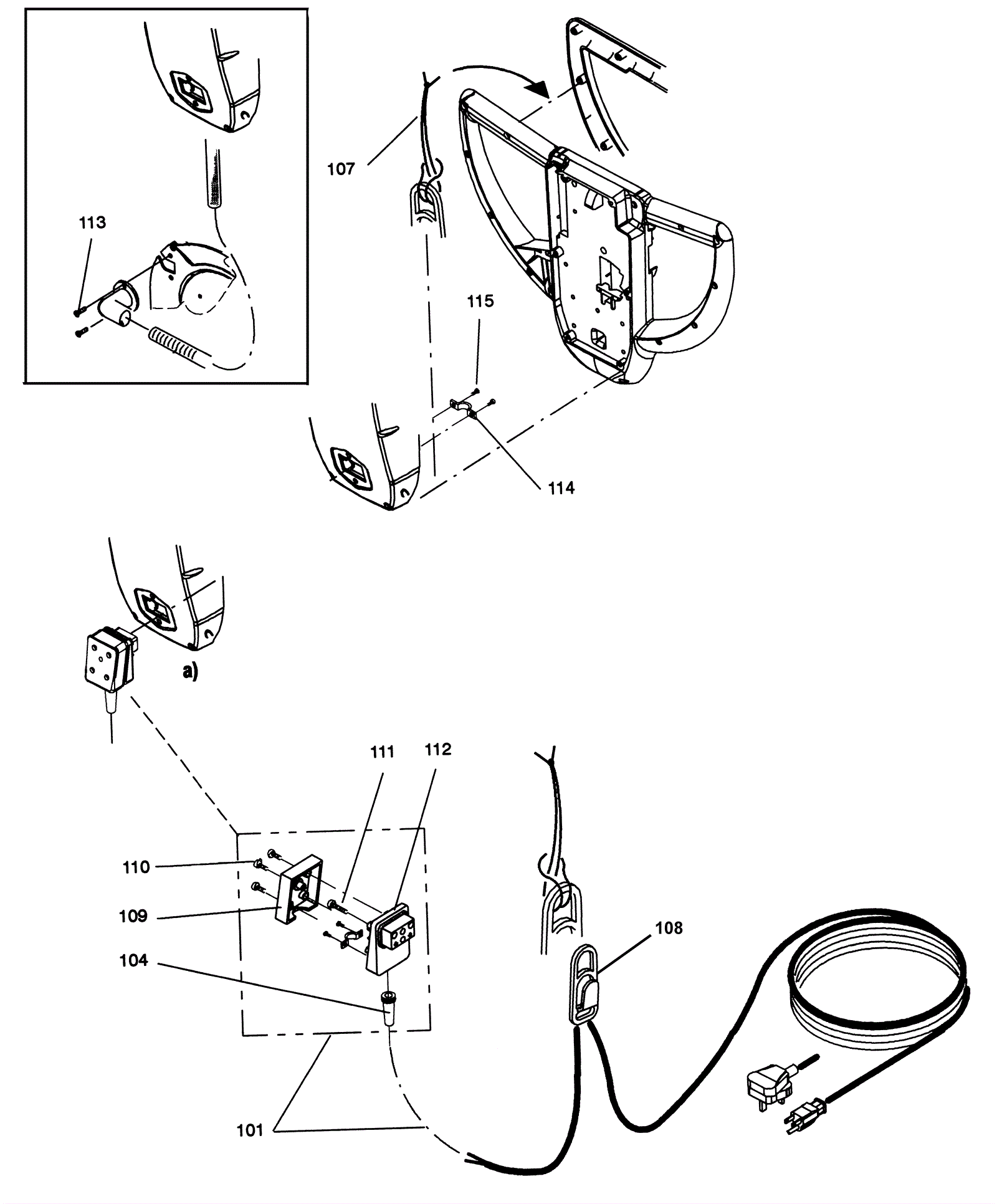 113

107

115

114

a)

111
112

110

109

104

108

101