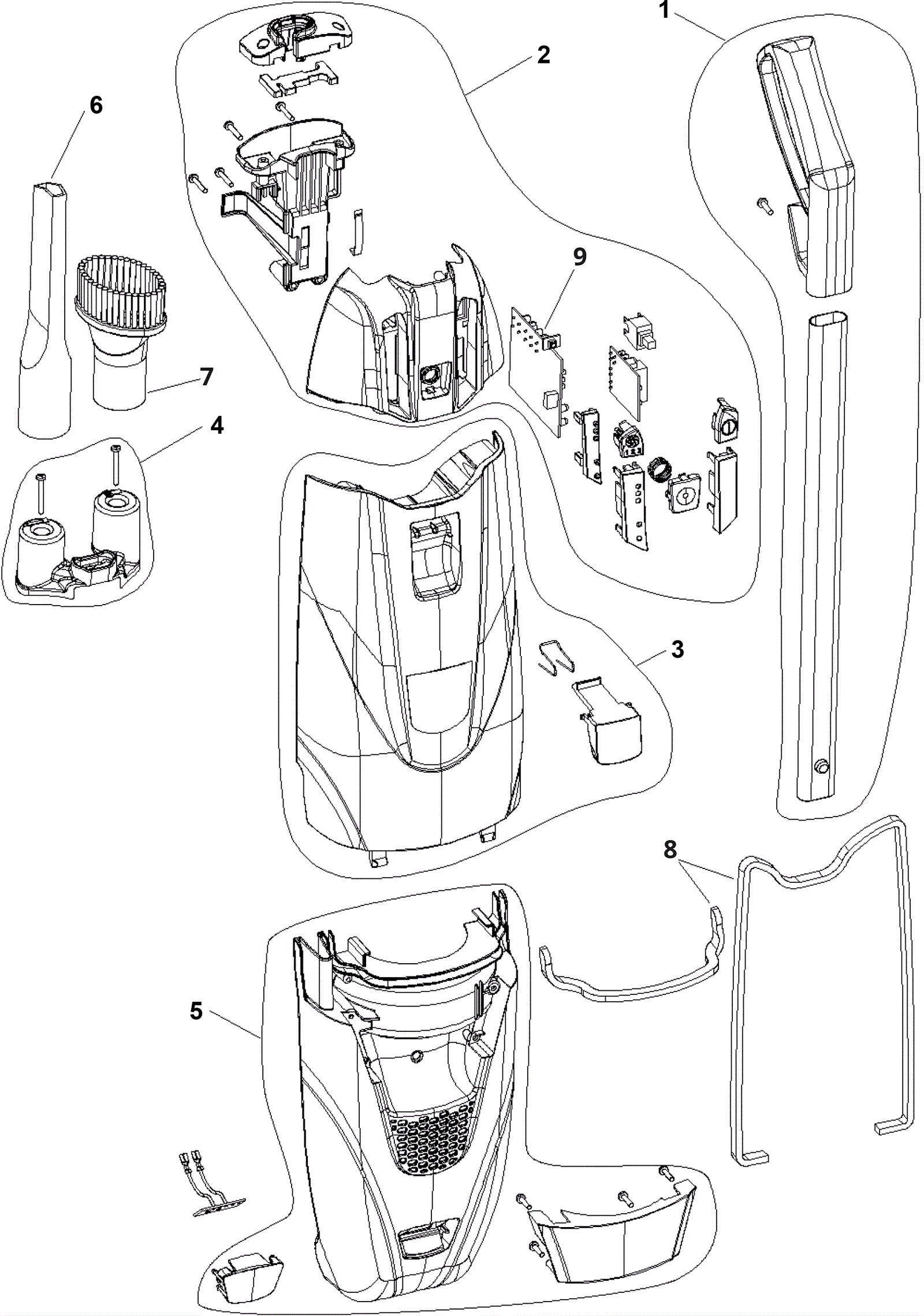 1
2
6
9
7
4
3
8
5