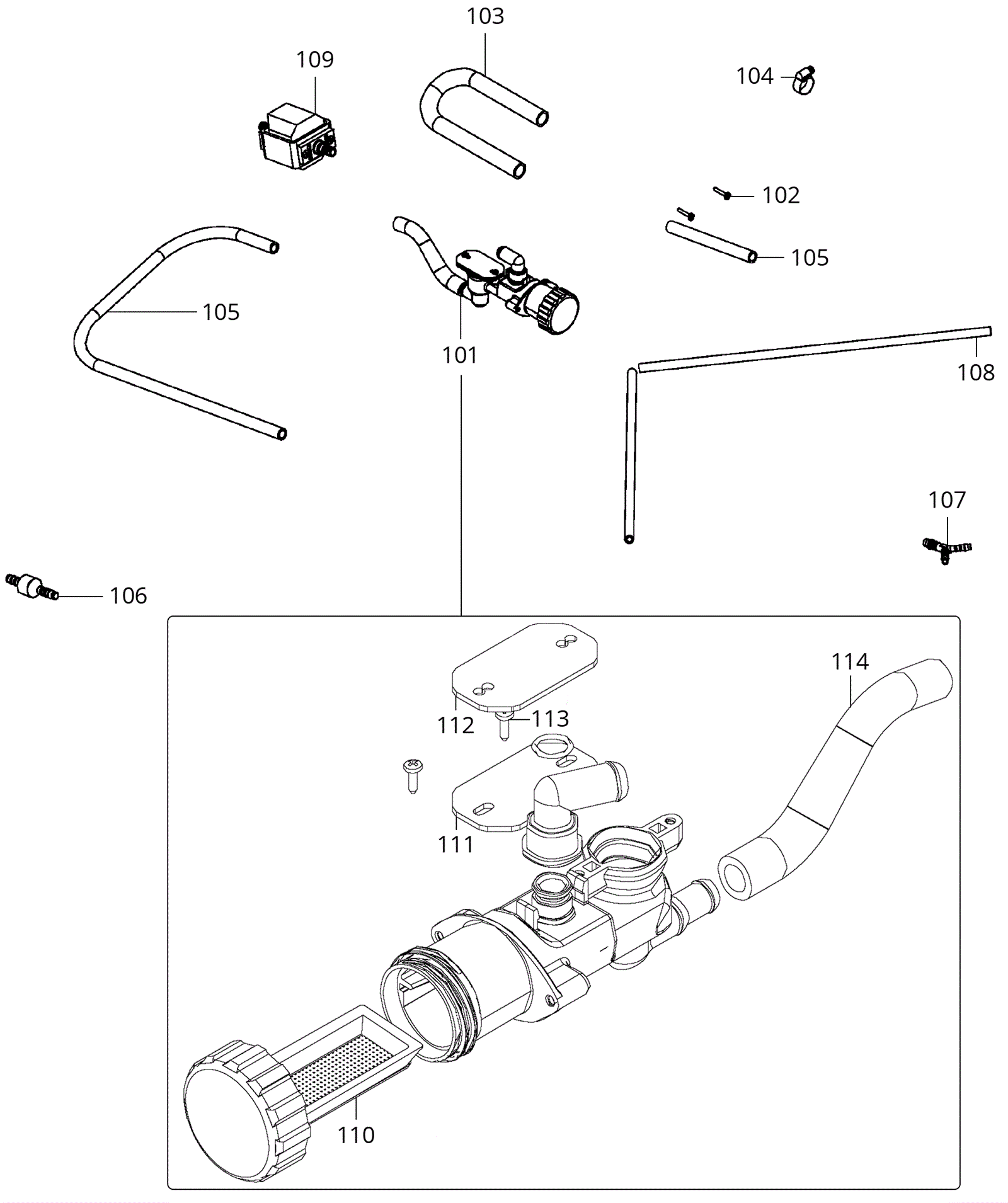 103
109
104
102
105
105
101
108
107
106
114
112
113
111
110