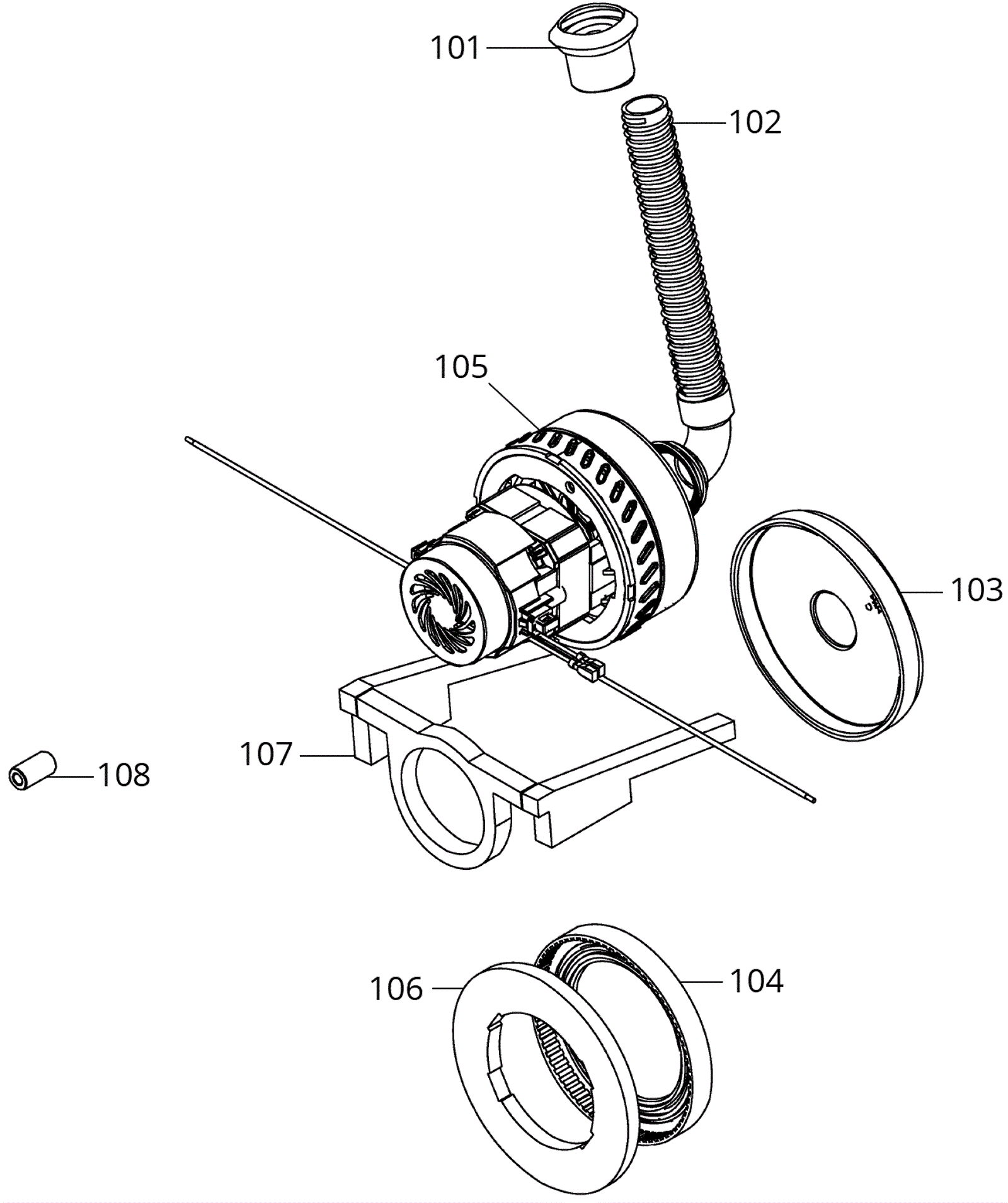 101
102
105
103
107
108
106
104