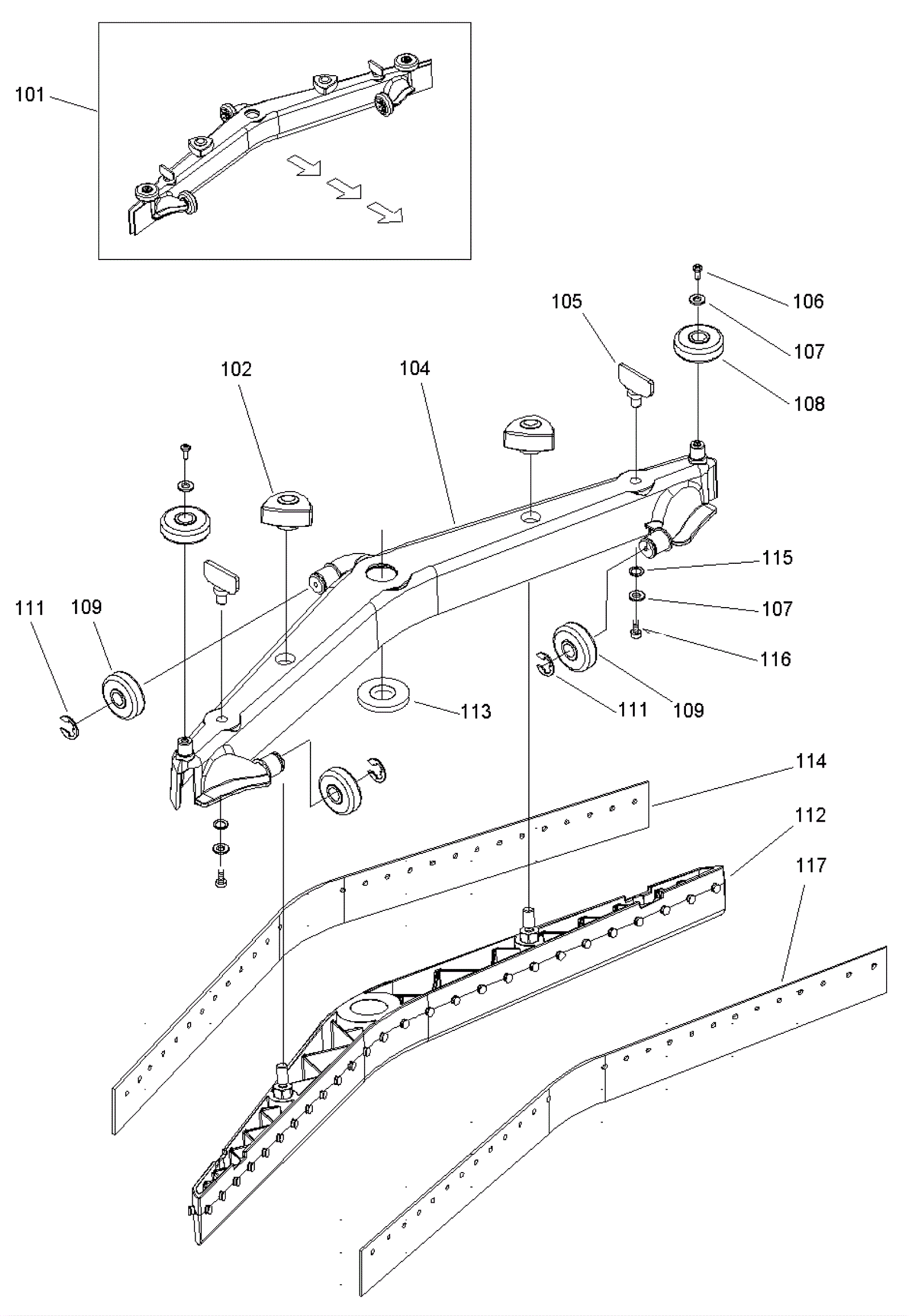 101
106
105
107
102
104
108
115
111
109
107
116
113
111
109
114
112
117