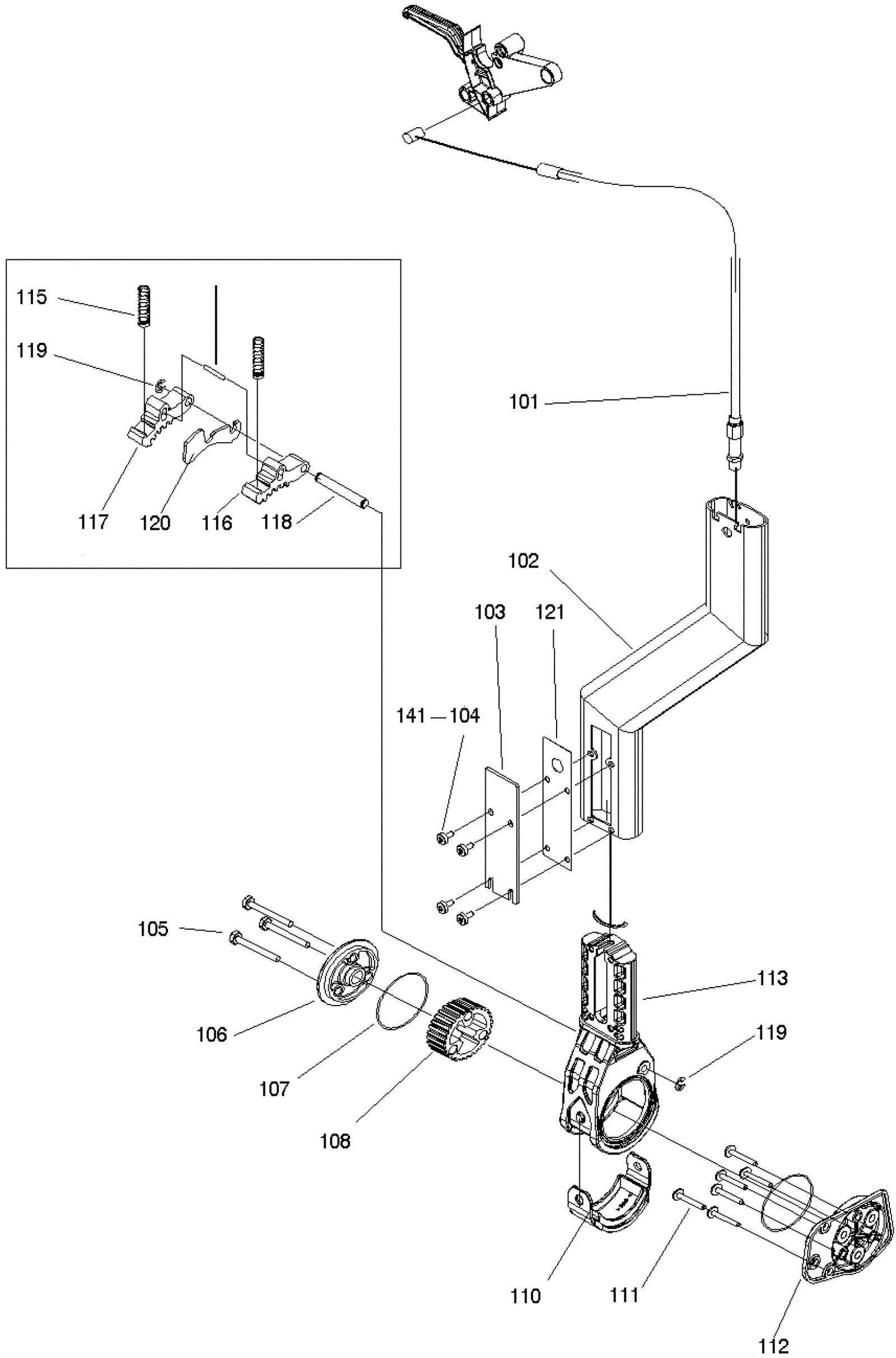 115
119
117
120
116
118
101
102
103
121
141 — 104
105
106
107
108
113
119
110
111
112